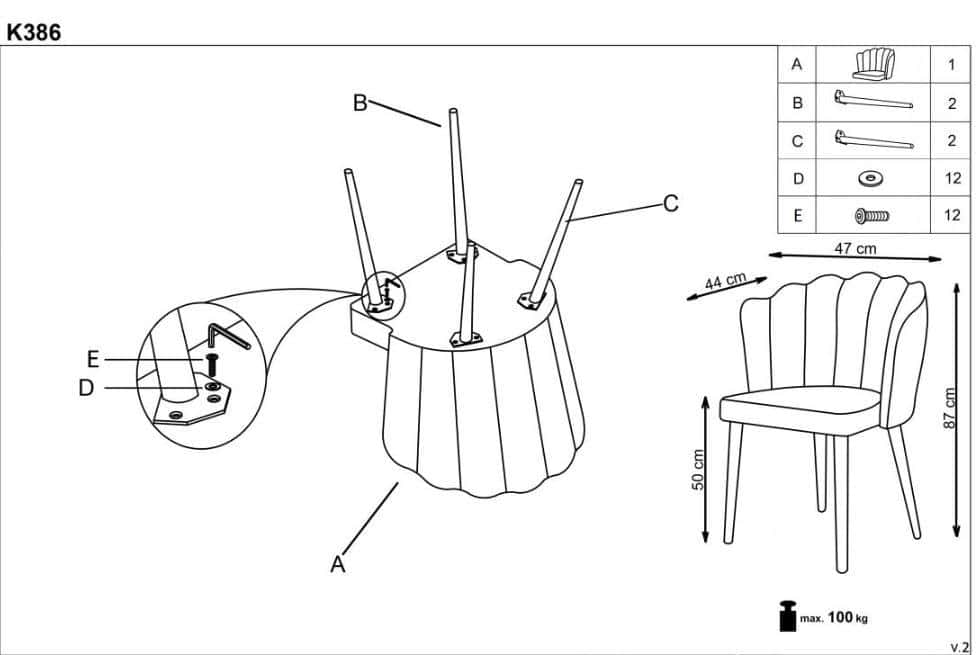 K386

| A | | 1 |
|---|---|---|
| B | | 2 |
| C | | 2 |
| D | | 12 |
| E | | 12 |

B

C

E

D

A

47 cm

44 cm

87 cm

50 cm

max. 100 kg

v.2