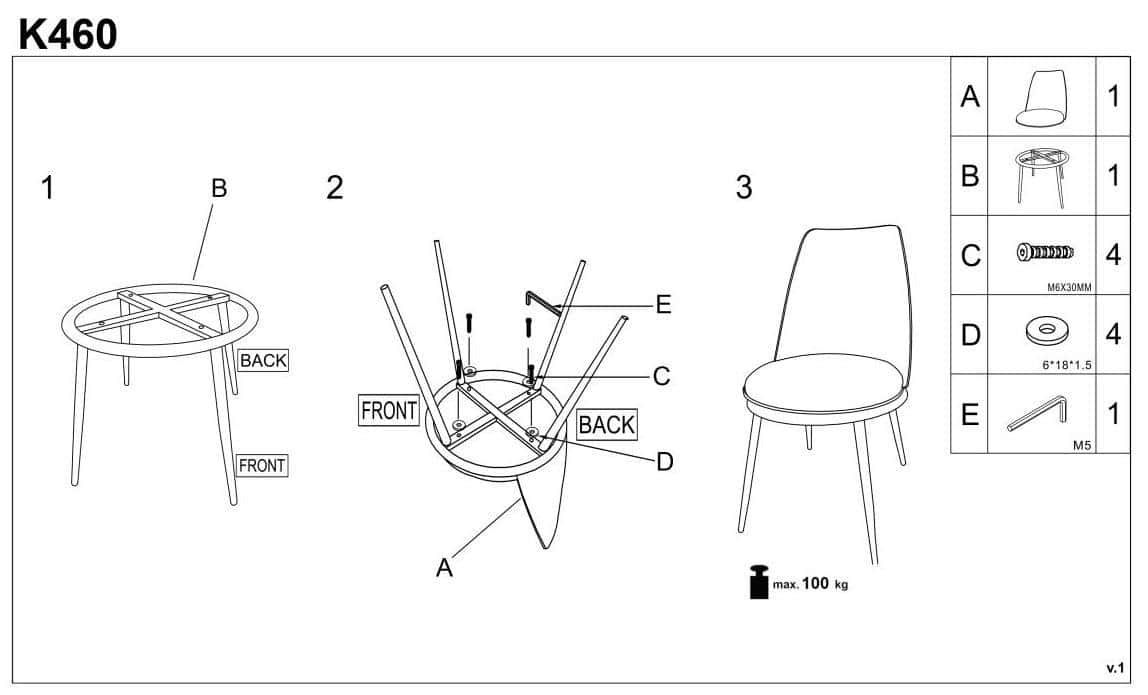 K460

1
B
BACK
FRONT

2
E
C
FRONT
BACK
D
A

3
max. 100 kg

| A | | 1 |
|---|---|---|
| B | | 1 |
| C | M6X30MM | 4 |
| D | 6*18*1.5 | 4 |
| E | M5 | 1 |

v.1