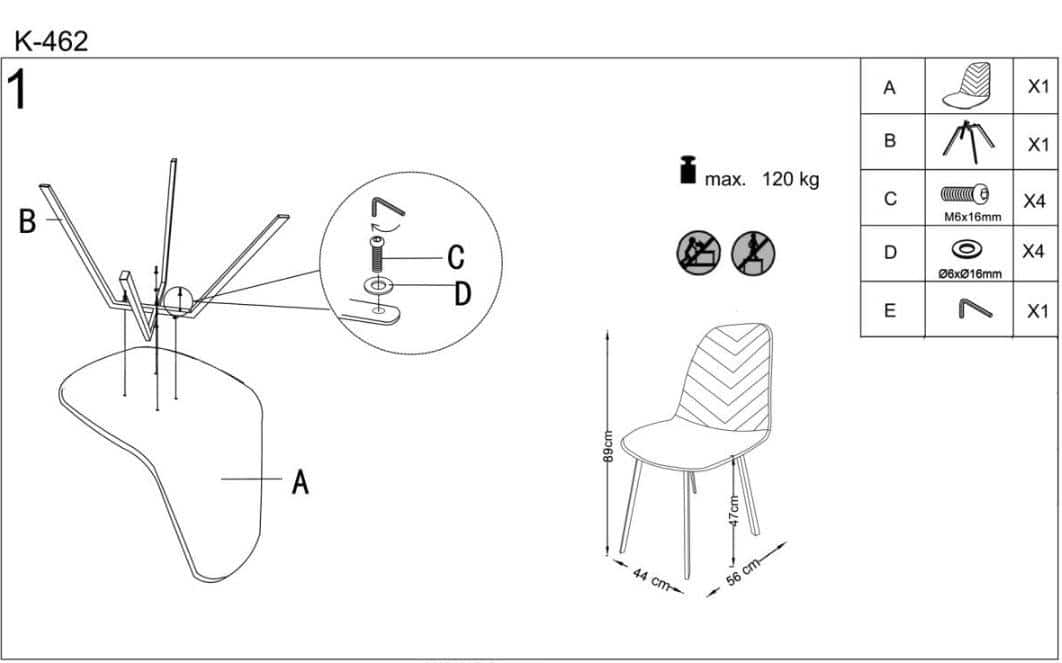 K-462

1

B

C

D

A

max. 120 kg

89cm

47cm

44 cm

56 cm

| A | | X1 |
|---|---|---|
| B | | X1 |
| C | M6x16mm | X4 |
| D | Ø6xØ16mm | X4 |
| E | | X1 |