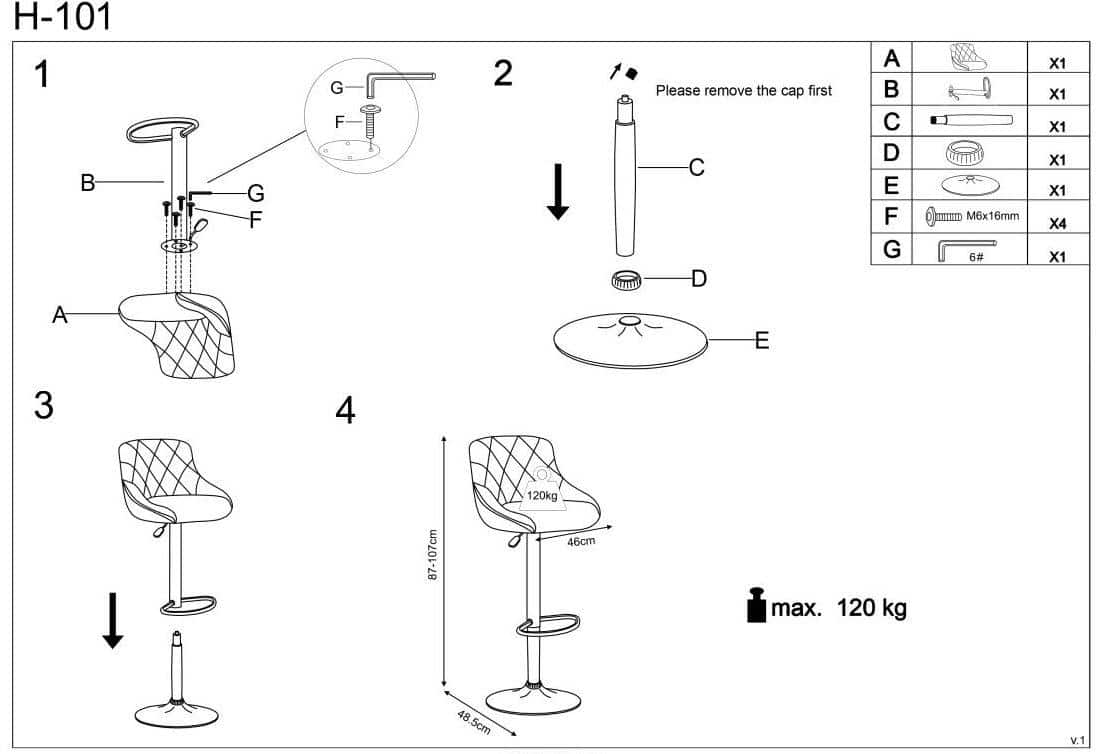 H-101

1

G
F

B
G
F

A

2

Please remove the cap first

C

D

E

| A | | X1 |
|---|---|---|
| B | | X1 |
| C | | X1 |
| D | | X1 |
| E | | X1 |
| F | M6x16mm | X4 |
| G | 6# | X1 |

3

4

120kg

46cm

87-107cm

48.5cm

max. 120 kg

v.1