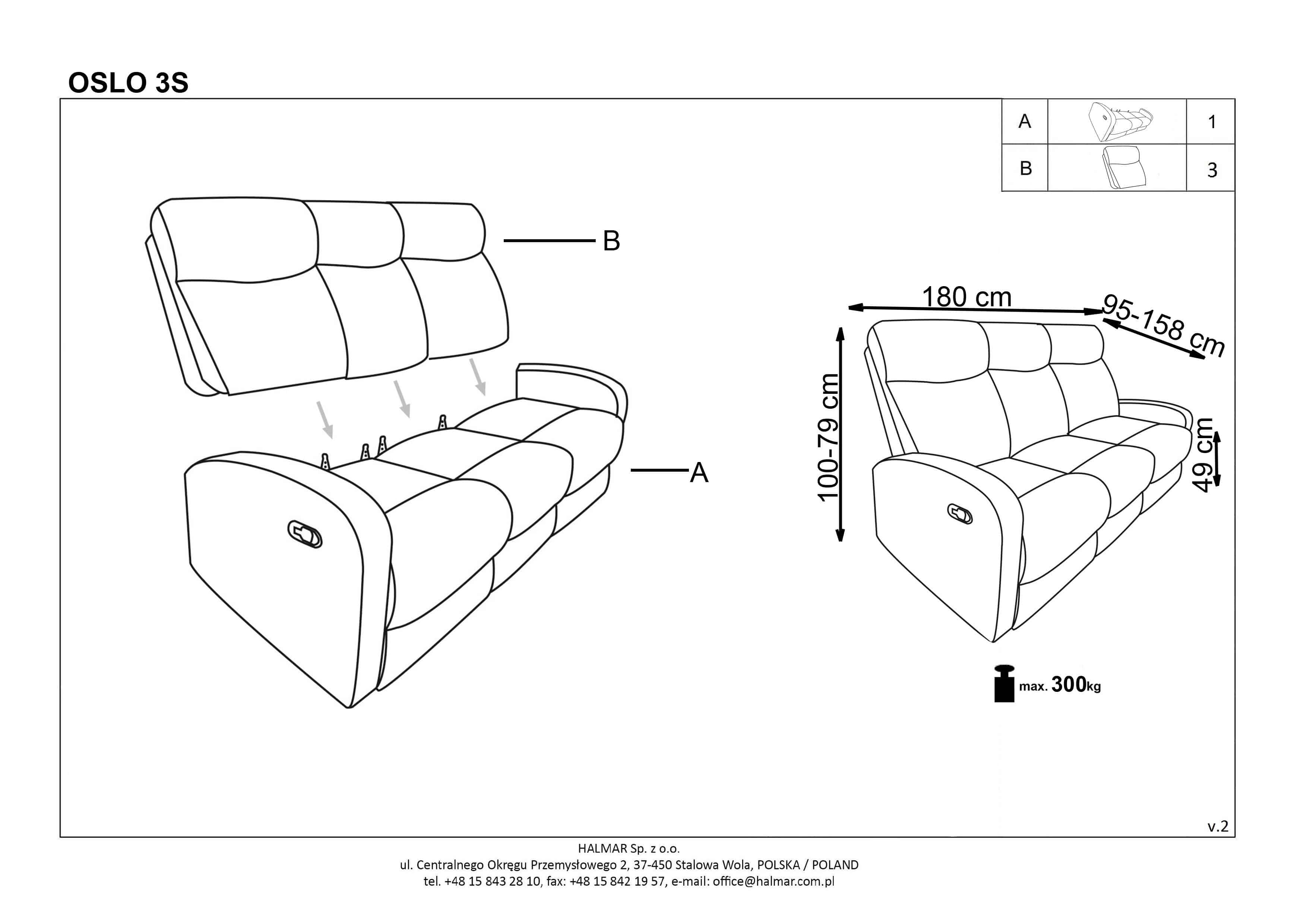 OSLO 3S

| A | | 1 |
|---|---|---|
| B | | 3 |

B

A

180 cm

95-158 cm

100-79 cm

49 cm

max. 300kg

v.2

HALMAR Sp. z o.o.
ul. Centralnego Okręgu Przemysłowego 2, 37-450 Stalowa Wola, POLSKA / POLAND
tel. +48 15 843 28 10, fax: +48 15 842 19 57, e-mail: office@halmar.com.pl