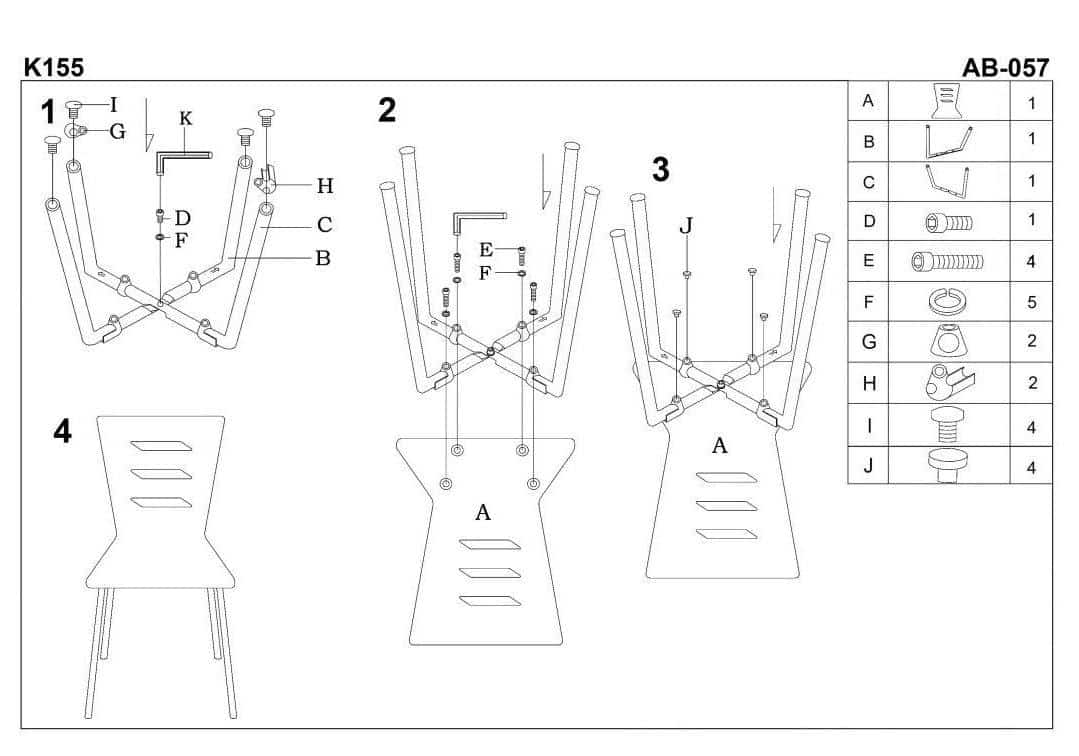 K155

AB-057

1
I
G
K
H
D
F
C
B

2
E
F
A

3
J
A

4

| A | | 1 |
|---|---|---|
| B | | 1 |
| C | | 1 |
| D | | 1 |
| E | | 4 |
| F | | 5 |
| G | | 2 |
| H | | 2 |
| I | | 4 |
| J | | 4 |