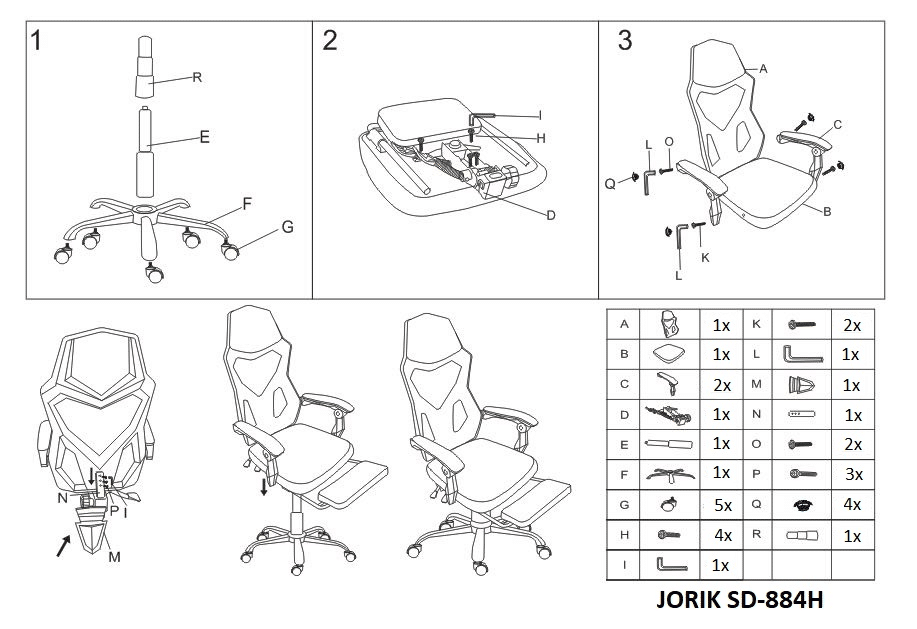 1

R

E

F

G

2

I

H

D

3

A

C

L

O

Q

B

L

K

N

P

I

M

| A | | 1x | K | | 2x |
|---|---|---|---|---|---|
| B | | 1x | L | | 1x |
| C | | 2x | M | | 1x |
| D | | 1x | N | | 1x |
| E | | 1x | O | | 2x |
| F | | 1x | P | | 3x |
| G | | 5x | Q | | 4x |
| H | | 4x | R | | 1x |
| I | | 1x | | | |

JORIK SD-884H