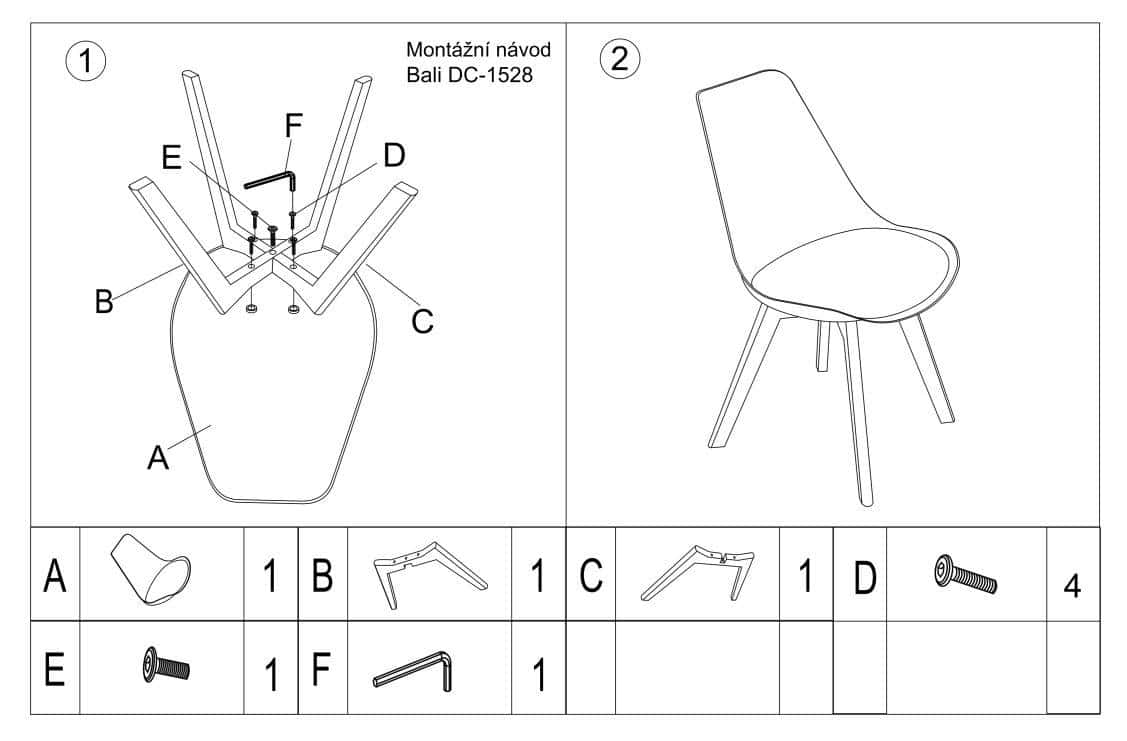 1

Montážní návod
Bali DC-1528

F
E
D
B
C
A

2

| A | | 1 | B | | 1 | C | | 1 | D | | 4 |
|---|---|---|---|---|---|---|---|---|---|---|---|
| E | | 1 | F | | 1 | | | | | | |