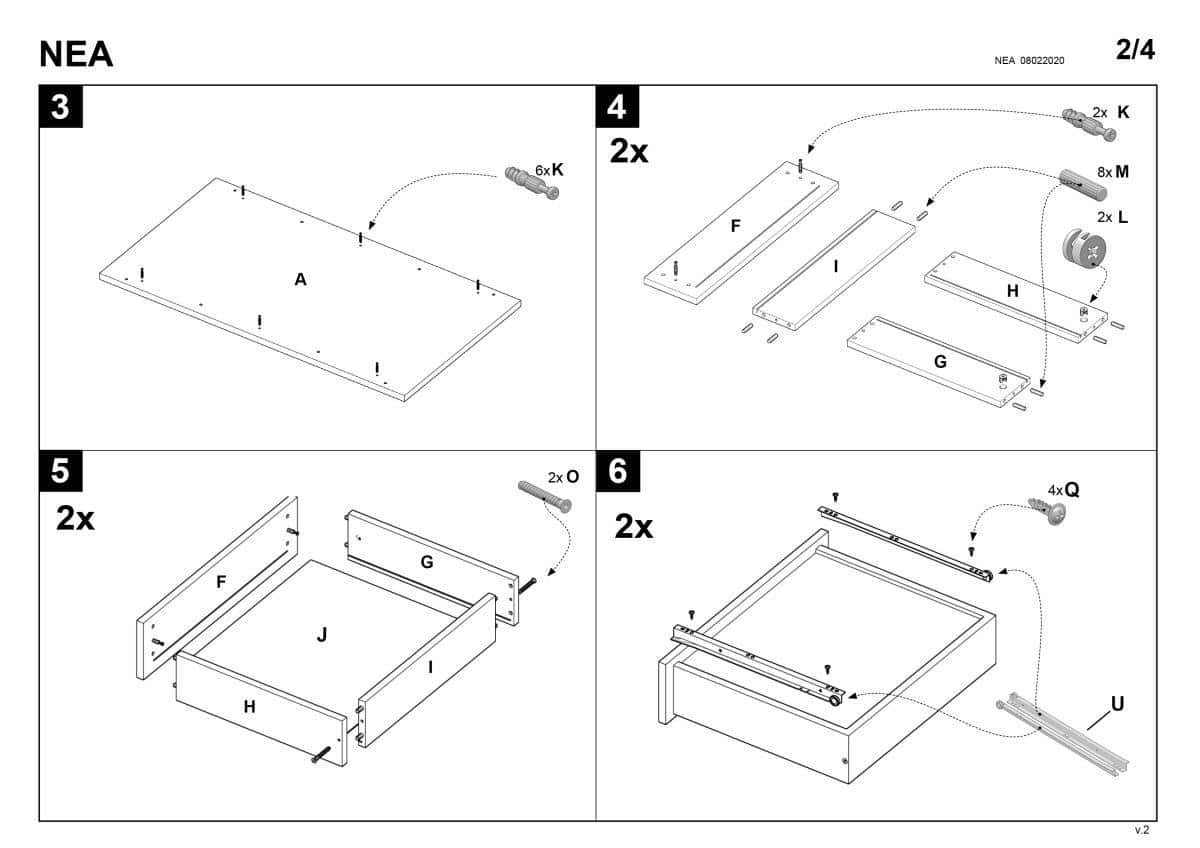 NEA

NEA 08022020

2/4

3

6x K

A

4

2x

2x K

8x M

2x L

F

I

H

G

5

2x

2x O

F

G

J

I

H

6

2x

4x Q

U

v.2