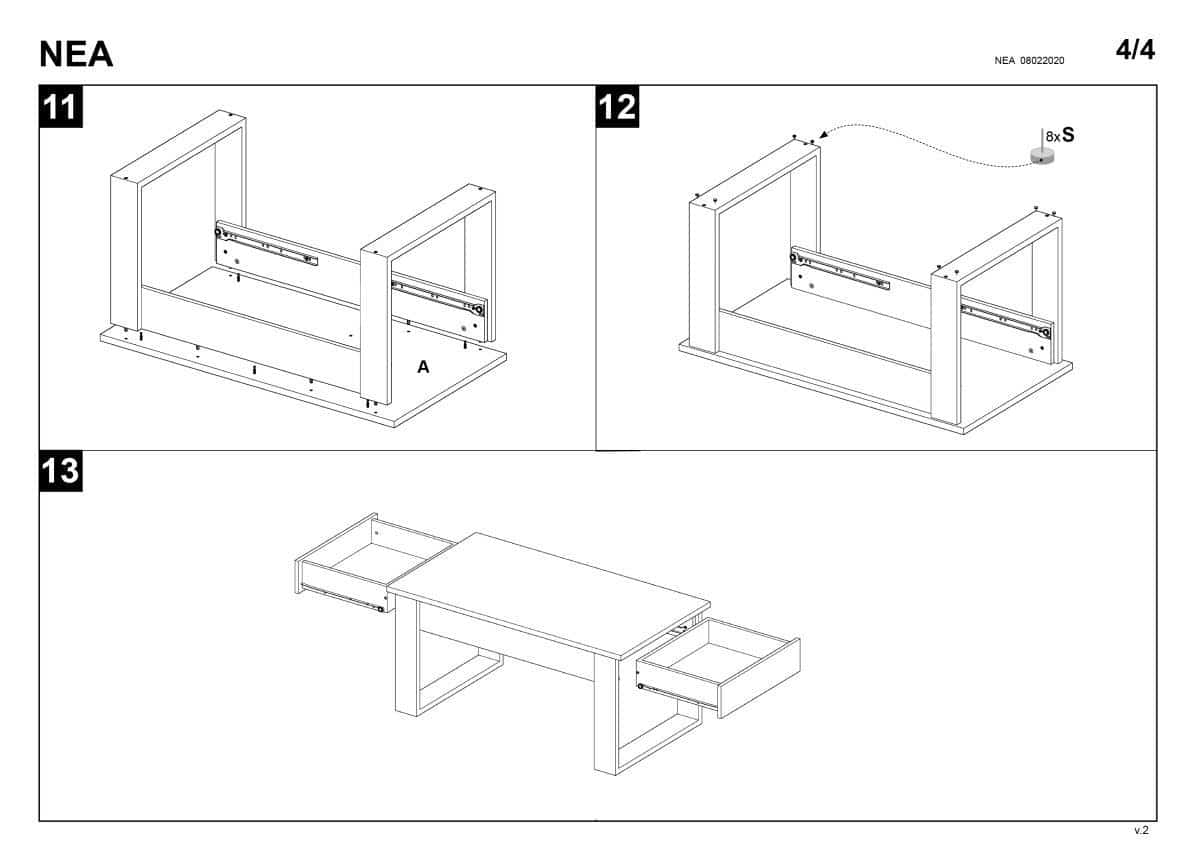 NEA

NEA 08022020

4/4

11

A

12

8x S

13

v.2