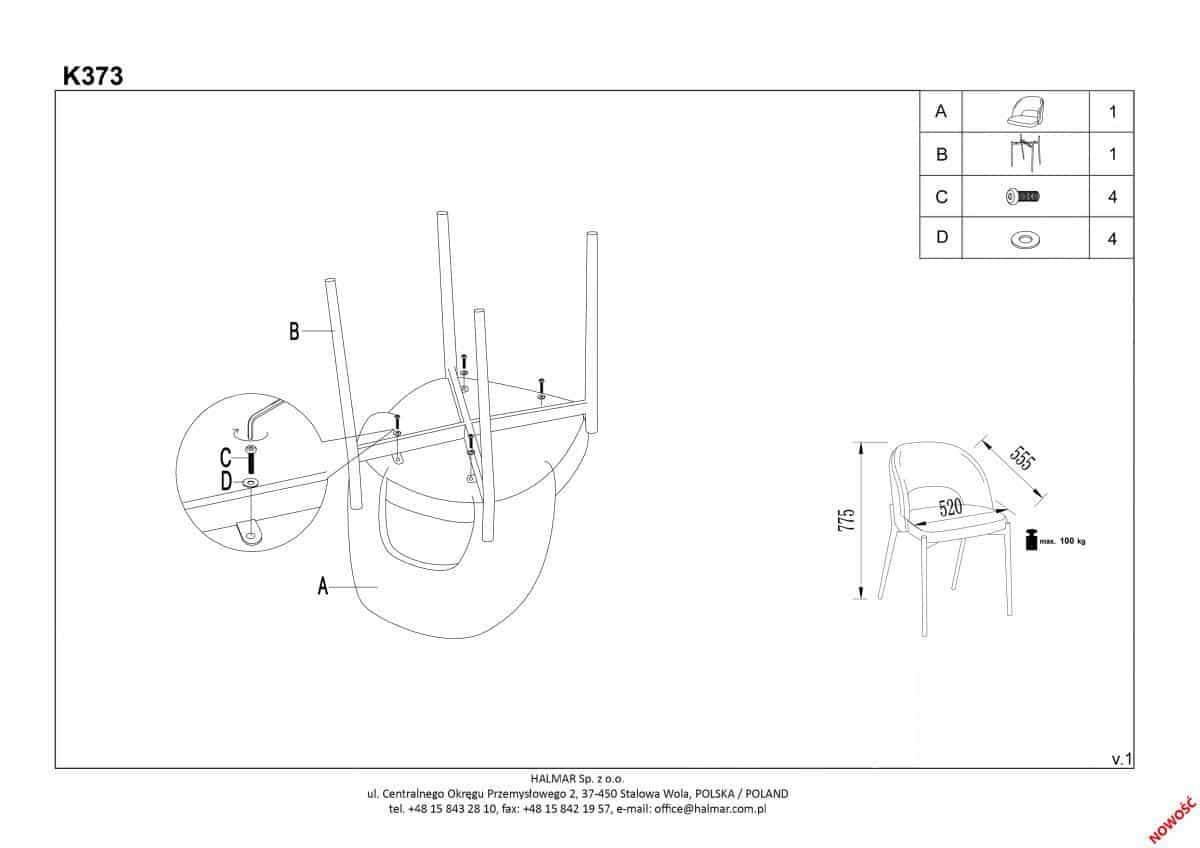 K373

| A | | 1 |
|---|---|---|
| B | | 1 |
| C | | 4 |
| D | | 4 |

B

C

D

A

775

555

520

max. 100 kg

v.1

HALMAR Sp. z o.o.
ul. Centralnego Okręgu Przemysłowego 2, 37-450 Stalowa Wola, POLSKA / POLAND
tel. +48 15 843 28 10, fax: +48 15 842 19 57, e-mail: office@halmar.com.pl

NOWOŚĆ