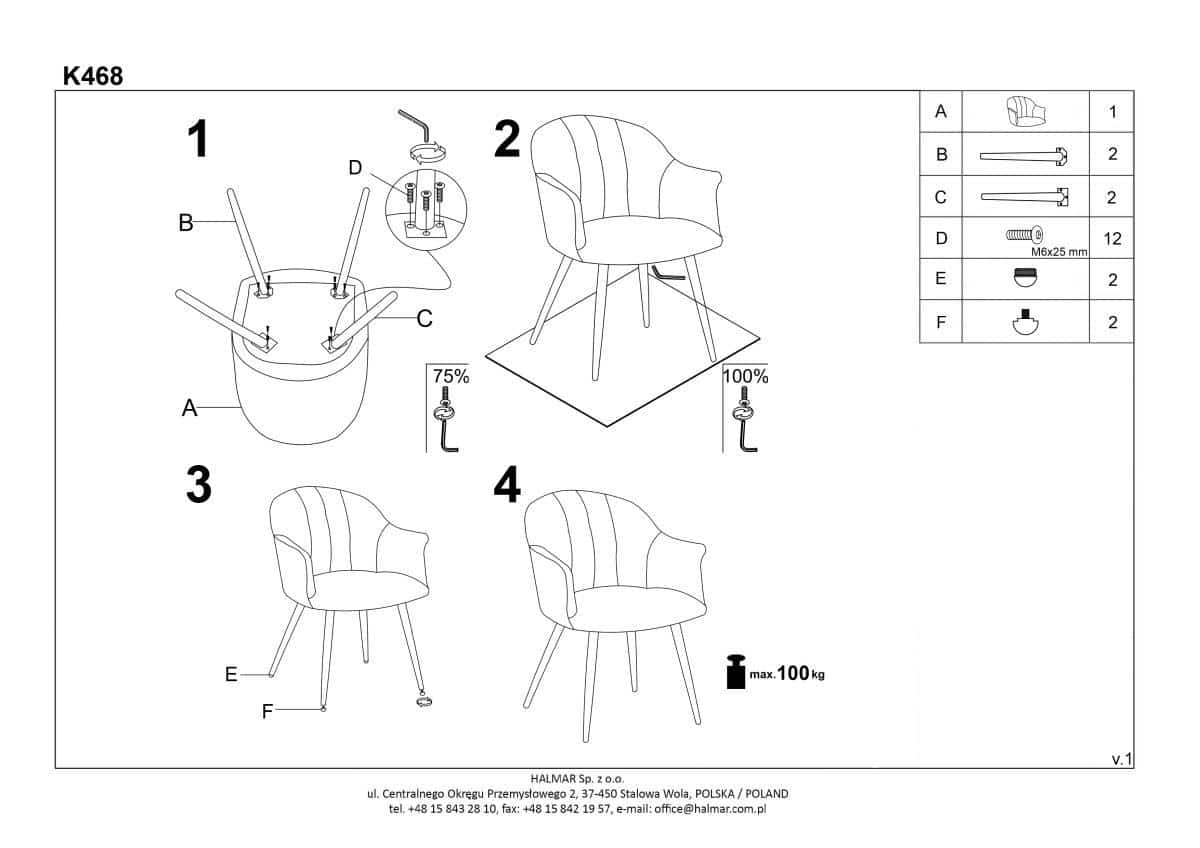 K468

1

D

B

C

A

75%

2

100%

3

E

F

4

max. 100 kg

| A | | 1 |
|---|---|---|
| B | | 2 |
| C | | 2 |
| D | M6x25 mm | 12 |
| E | | 2 |
| F | | 2 |

v.1

HALMAR Sp. z o.o.
ul. Centralnego Okręgu Przemysłowego 2, 37-450 Stalowa Wola, POLSKA / POLAND
tel. +48 15 843 28 10, fax: +48 15 842 19 57, e-mail: office@halmar.com.pl