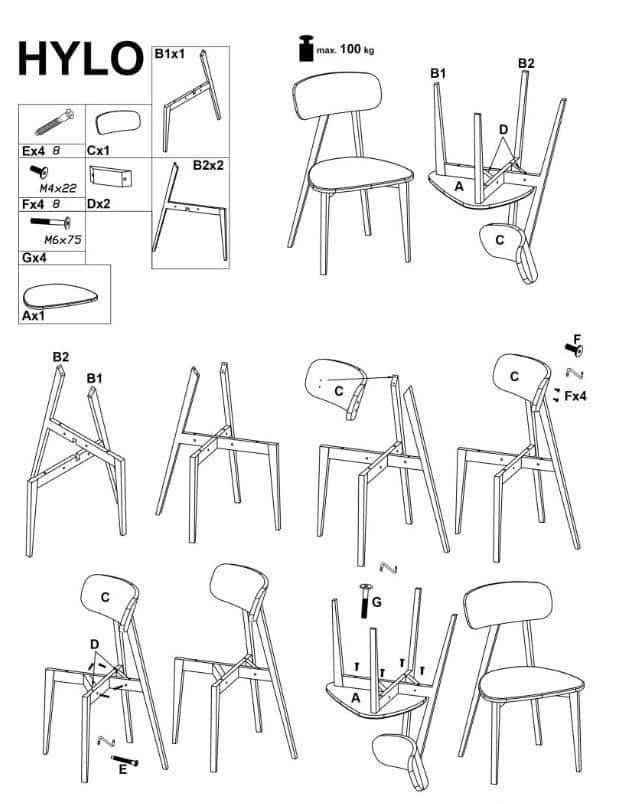 HYLO

B1x1

Ex4 8

Cx1

M4x22

Fx4 8

Dx2

B2x2

M6x75

Gx4

Ax1

max. 100 kg

B1

B2

D

A

C

B2

B1

C

F

C

Fx4

C

D

E

G

A