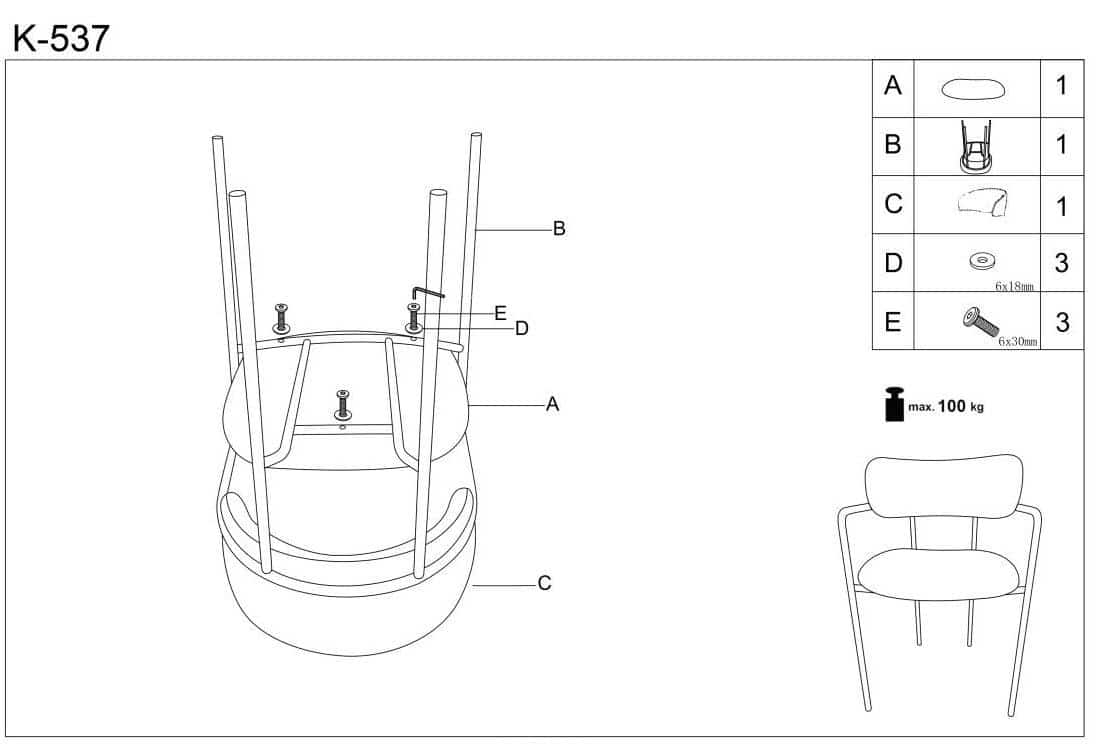 K-537

B

E

D

A

C

| A | | 1 |
|---|---|---|
| B | | 1 |
| C | | 1 |
| D | 6x18mm | 3 |
| E | 6x30mm | 3 |

max. 100 kg