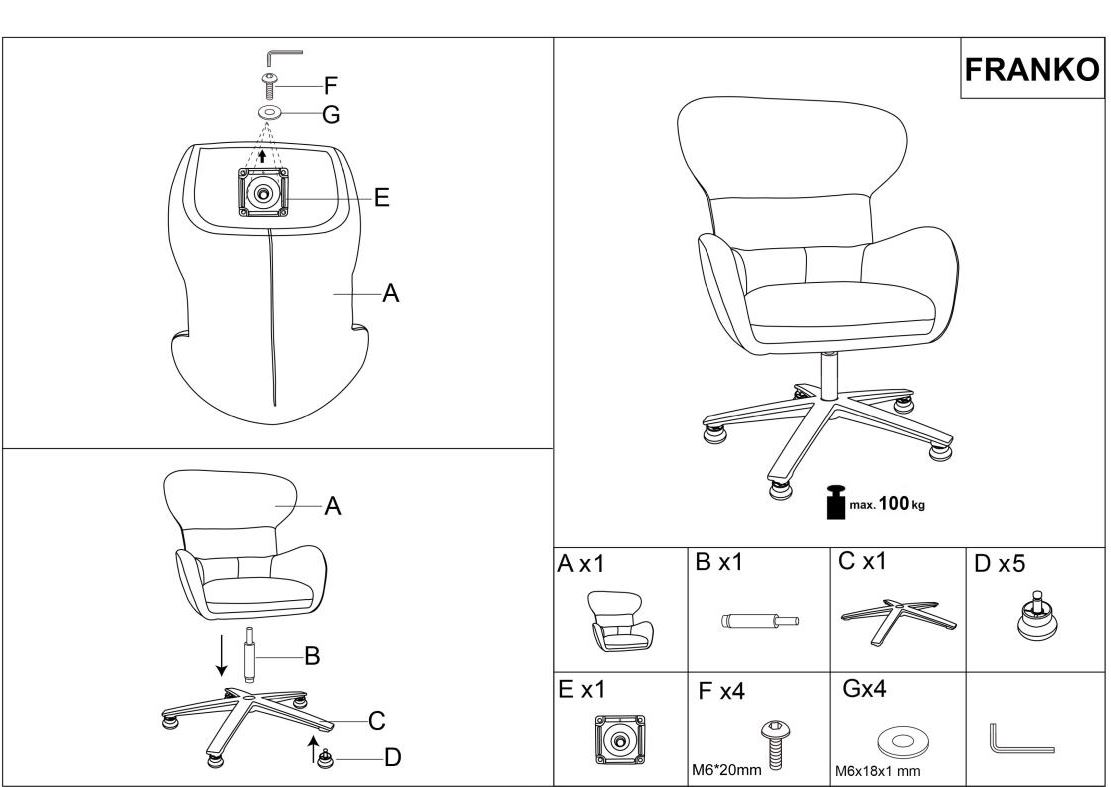 F
G
E
A

A
B
C
D

FRANKO

max. 100 kg

| A x1 | B x1 | C x1 | D x5 |
|---|---|---|---|
| E x1 | F x4 M6*20mm | Gx4 M6x18x1 mm | |