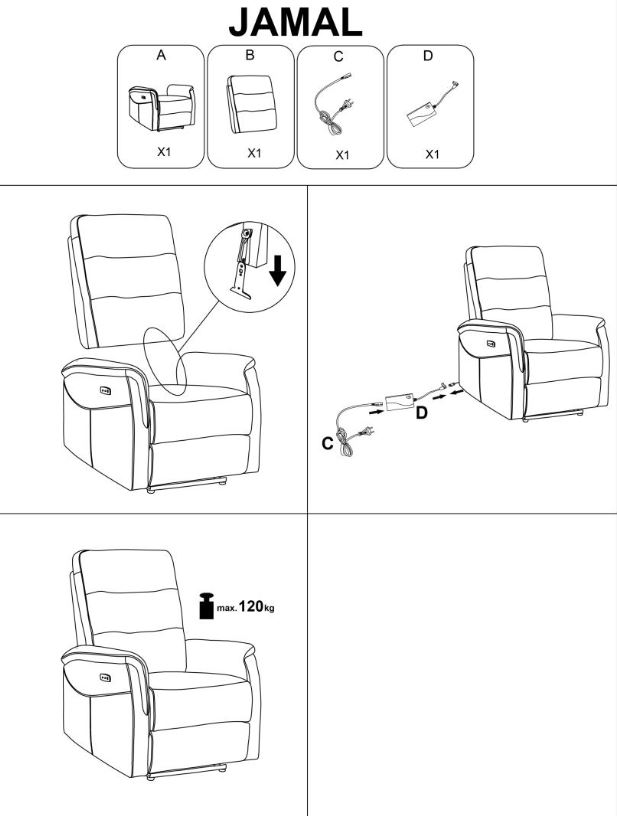 JAMAL

A
X1

B
X1

C
X1

D
X1

D

C

max. 120 kg