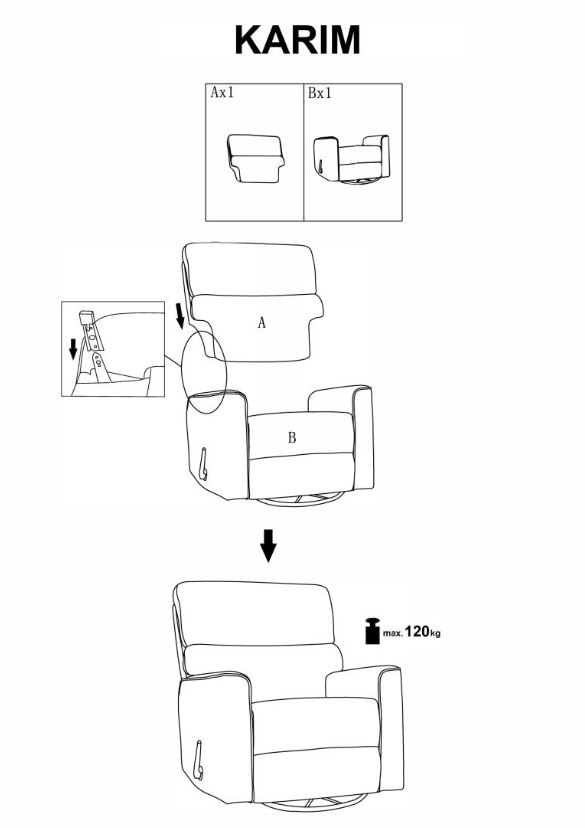 KARIM

Ax1

Bx1

A

B

max. 120kg