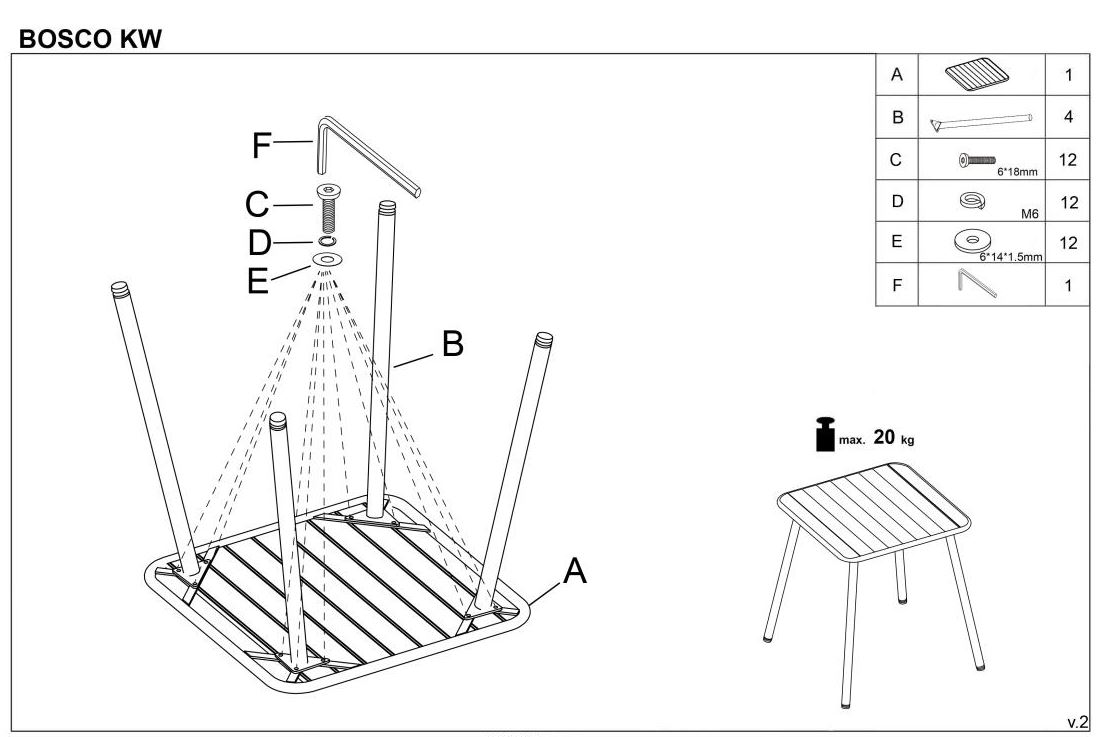 BOSCO KW

| A |  | 1 |
|---|---|---|
| B |  | 4 |
| C | 6*18mm | 12 |
| D | M6 | 12 |
| E | 6*14*1.5mm | 12 |
| F |  | 1 |

F
C
D
E
B
A

max. 20 kg

v.2