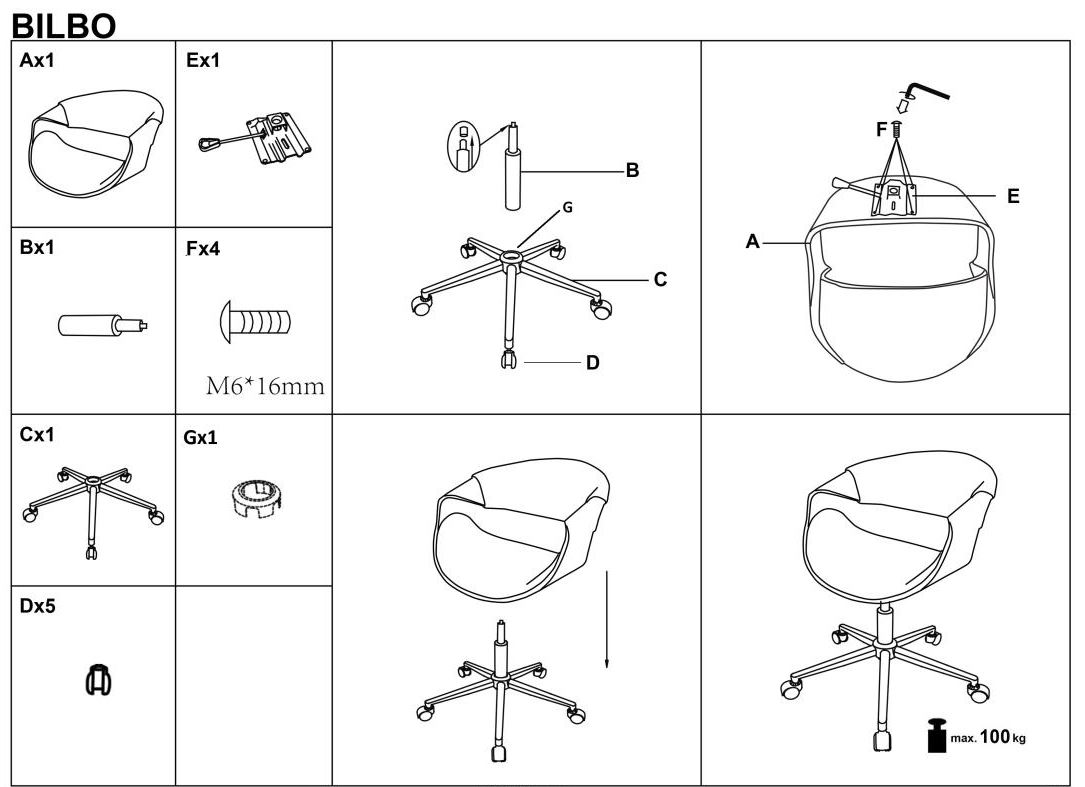 BILBO

Ax1
Ex1
Bx1
Fx4
M6*16mm
Cx1
Gx1
Dx5

B
G
C
D

F
E
A

max. 100 kg