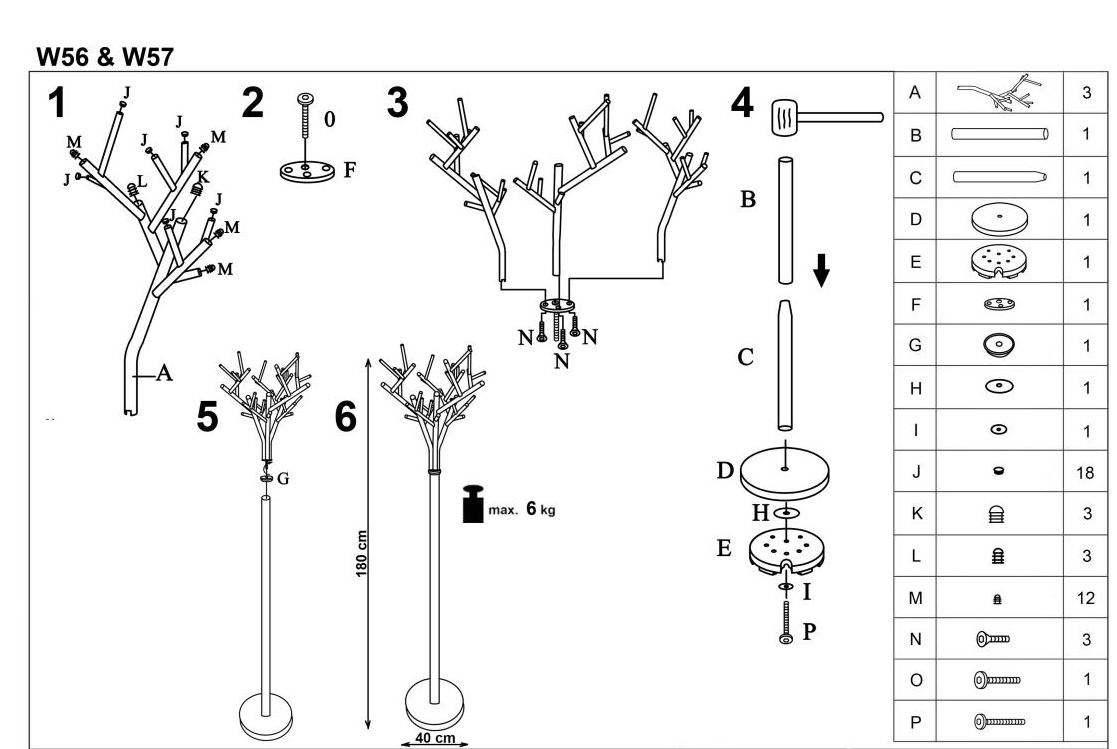 W56 & W57

1
J
M
J
J
M
J
L
K
J
J
M
M
A

2
0
F

3
N
N
N

4
B
C
D
H
E
I
P

5
G

6
180 cm
max. 6 kg
40 cm

| A | | 3 |
|---|---|---|
| B | | 1 |
| C | | 1 |
| D | | 1 |
| E | | 1 |
| F | | 1 |
| G | | 1 |
| H | | 1 |
| I | | 1 |
| J | | 18 |
| K | | 3 |
| L | | 3 |
| M | | 12 |
| N | | 3 |
| O | | 1 |
| P | | 1 |