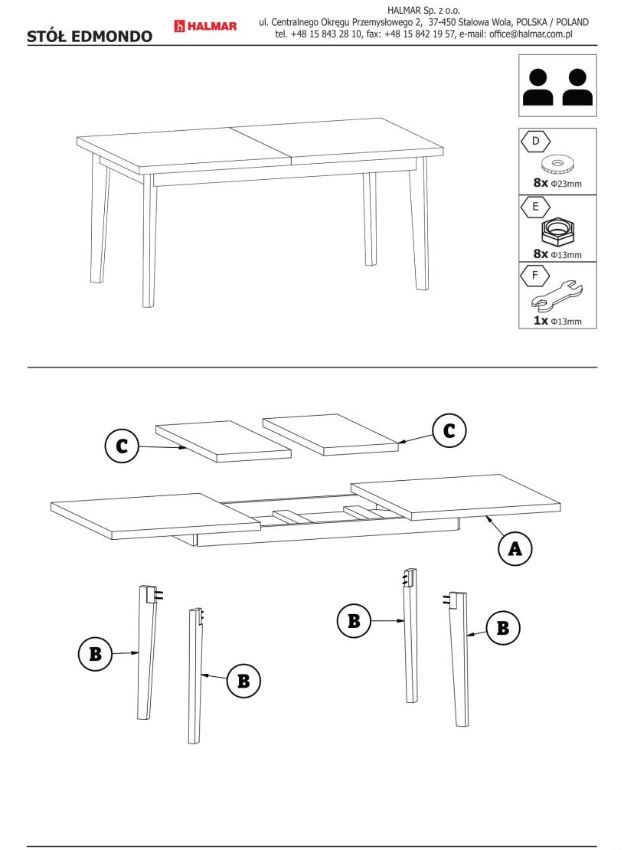 STÓŁ EDMONDO

HALMAR

HALMAR Sp. z o.o.
ul. Centralnego Okręgu Przemysłowego 2, 37-450 Stalowa Wola, POLSKA / POLAND
tel. +48 15 843 28 10, fax: +48 15 842 19 57, e-mail: office@halmar.com.pl

D
8x Φ23mm

E
8x Φ13mm

F
1x Φ13mm

C

C

A

B

B

B

B