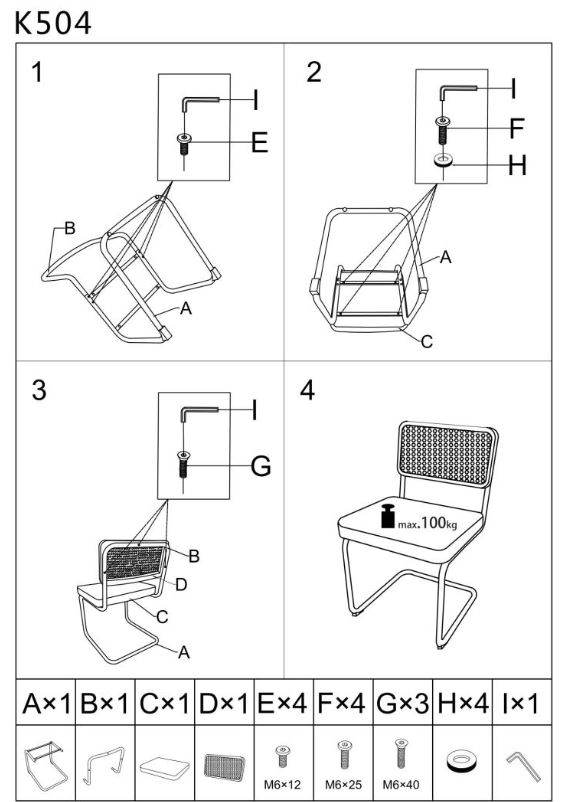 K504

1

I

E

B

A

2

I

F

H

A

C

3

I

G

B

D

C

A

4

max.100kg

| A×1 | B×1 | C×1 | D×1 | E×4 | F×4 | G×3 | H×4 | I×1 |
|---|---|---|---|---|---|---|---|---|
| | | | | M6×12 | M6×25 | M6×40 | | |