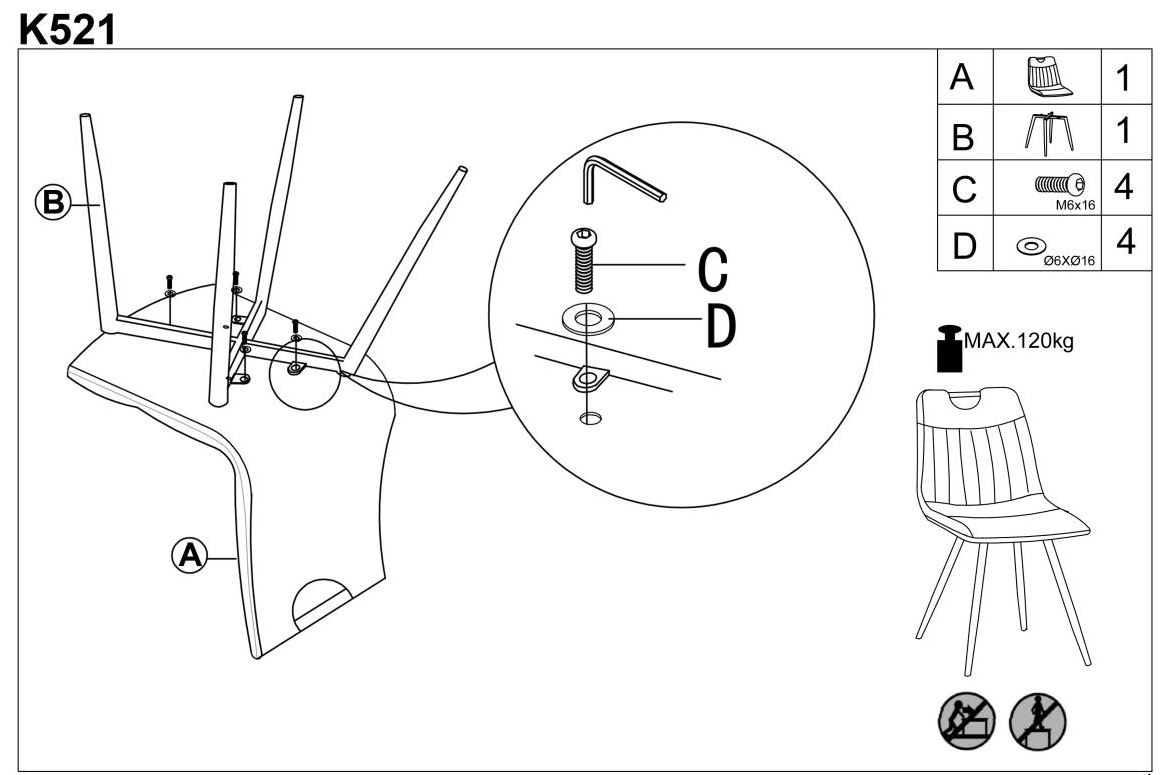 K521

B

A

C

D

| A | | 1 |
|---|---|---|
| B | | 1 |
| C | M6x16 | 4 |
| D | Ø6XØ16 | 4 |

MAX.120kg