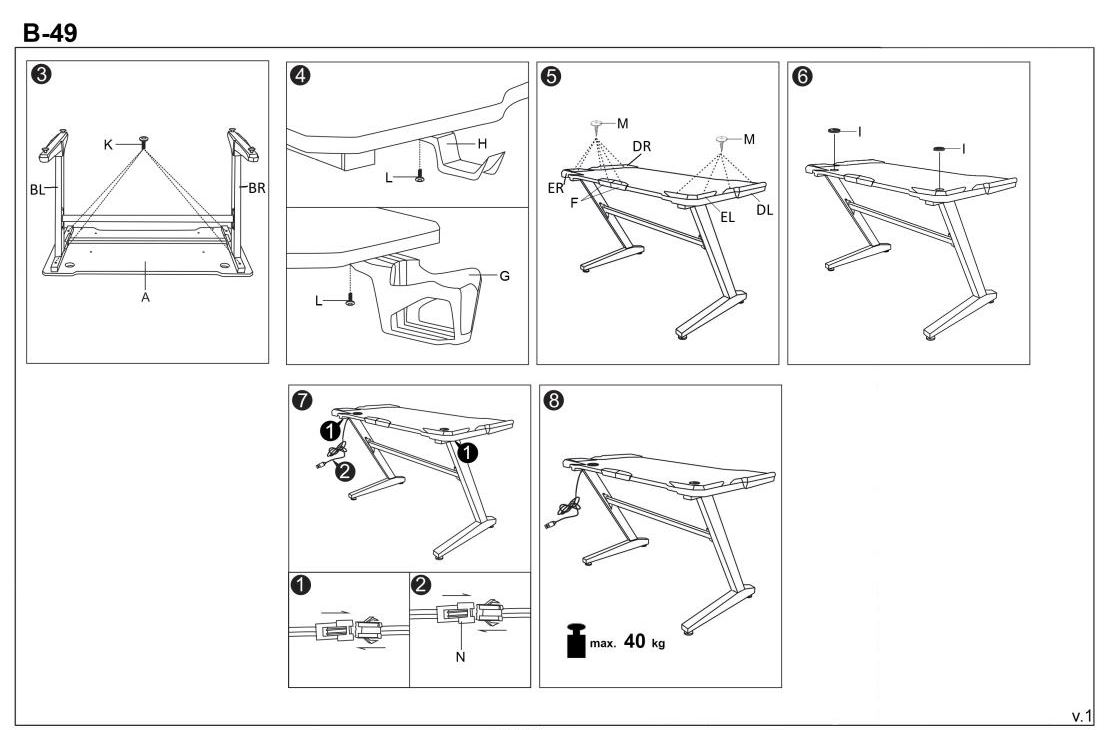 B-49

3
K
BL
BR
A

4
H
L
G
L

5
M
M
DR
ER
F
EL
DL

6
I
I

7
1
1
2

1
2
N

8
max. 40 kg

v.1