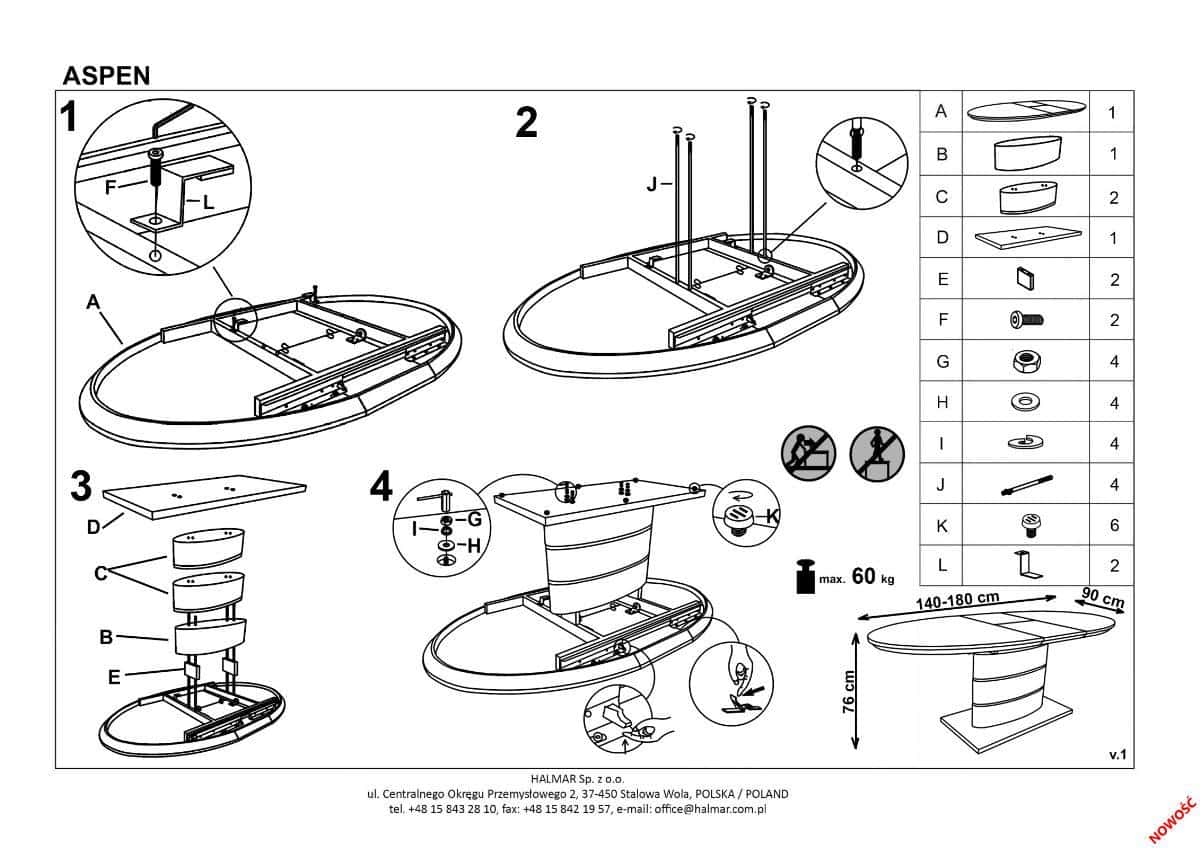 ASPEN

1

F

L

A

2

J

3

D

C

B

E

4

I

G

H

K

max. 60 kg

| A | | 1 |
|---|---|---|
| B | | 1 |
| C | | 2 |
| D | | 1 |
| E | | 2 |
| F | | 2 |
| G | | 4 |
| H | | 4 |
| I | | 4 |
| J | | 4 |
| K | | 6 |
| L | | 2 |

140-180 cm

90 cm

76 cm

v.1

HALMAR Sp. z o.o.
ul. Centralnego Okręgu Przemysłowego 2, 37-450 Stalowa Wola, POLSKA / POLAND
tel. +48 15 843 28 10, fax: +48 15 842 19 57, e-mail: office@halmar.com.pl

NOWOŚĆ