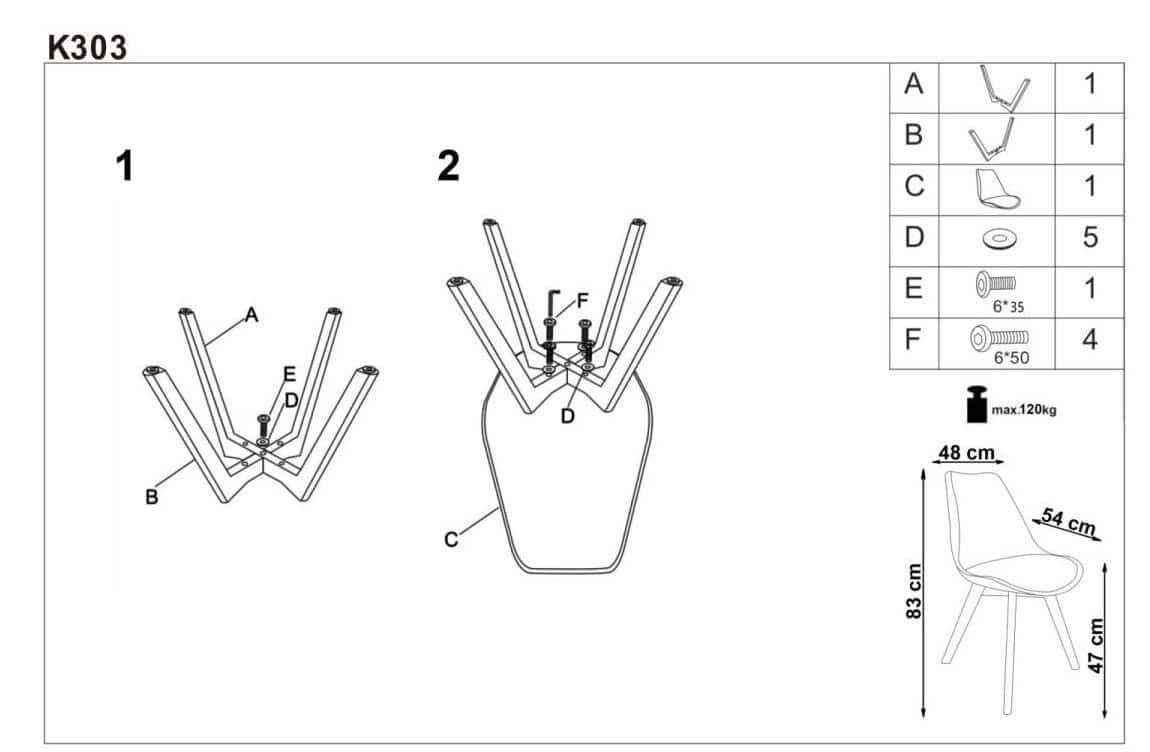 K303

1

A
E
D
B

2

F
D
C

| A | | 1 |
|---|---|---|
| B | | 1 |
| C | | 1 |
| D | | 5 |
| E | 6*35 | 1 |
| F | 6*50 | 4 |

max.120kg

48 cm
54 cm
83 cm
47 cm