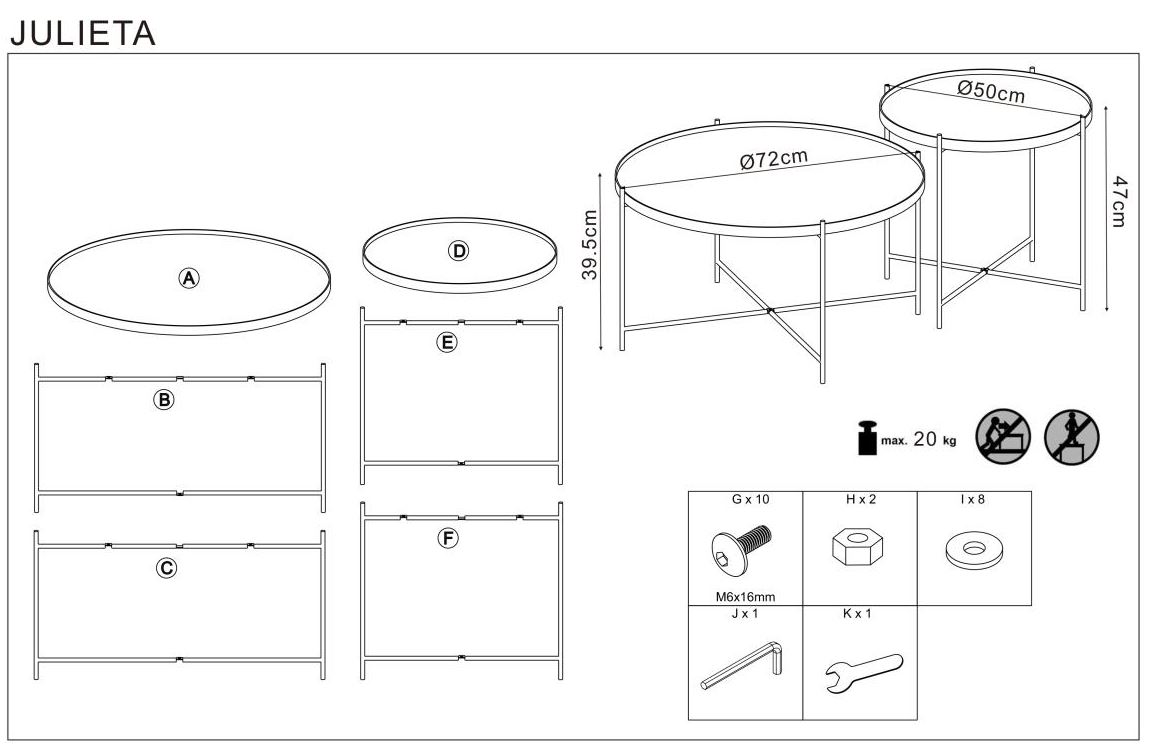 JULIETA

A

B

C

D

E

F

Ø72cm

Ø50cm

39.5cm

47cm

max. 20 kg

| G x 10 | H x 2 | I x 8 |
|---|---|---|
| M6x16mm | | |
| J x 1 | K x 1 | |