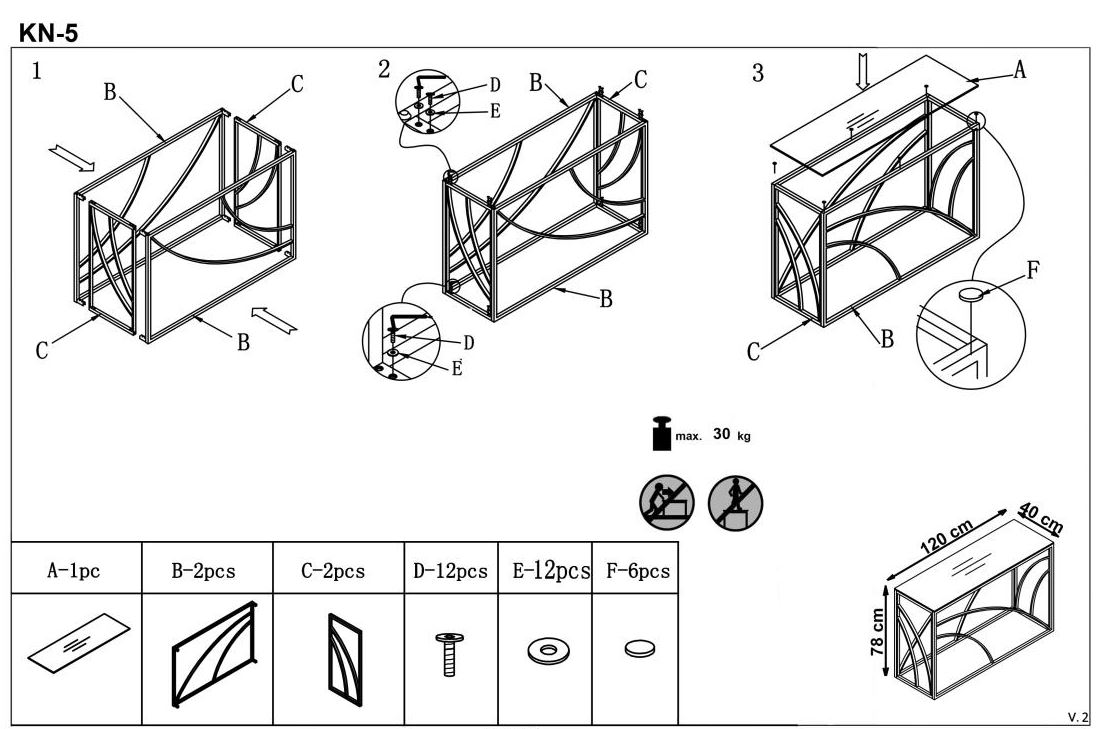 KN-5

1
B
C
C
B

2
D
E
B
C
B
D
E

3
A
F
C
B

max. 30 kg

| A-1pc | B-2pcs | C-2pcs | D-12pcs | E-12pcs | F-6pcs |
|---|---|---|---|---|---|
| | | | | | |

120 cm
40 cm
78 cm

V. 2