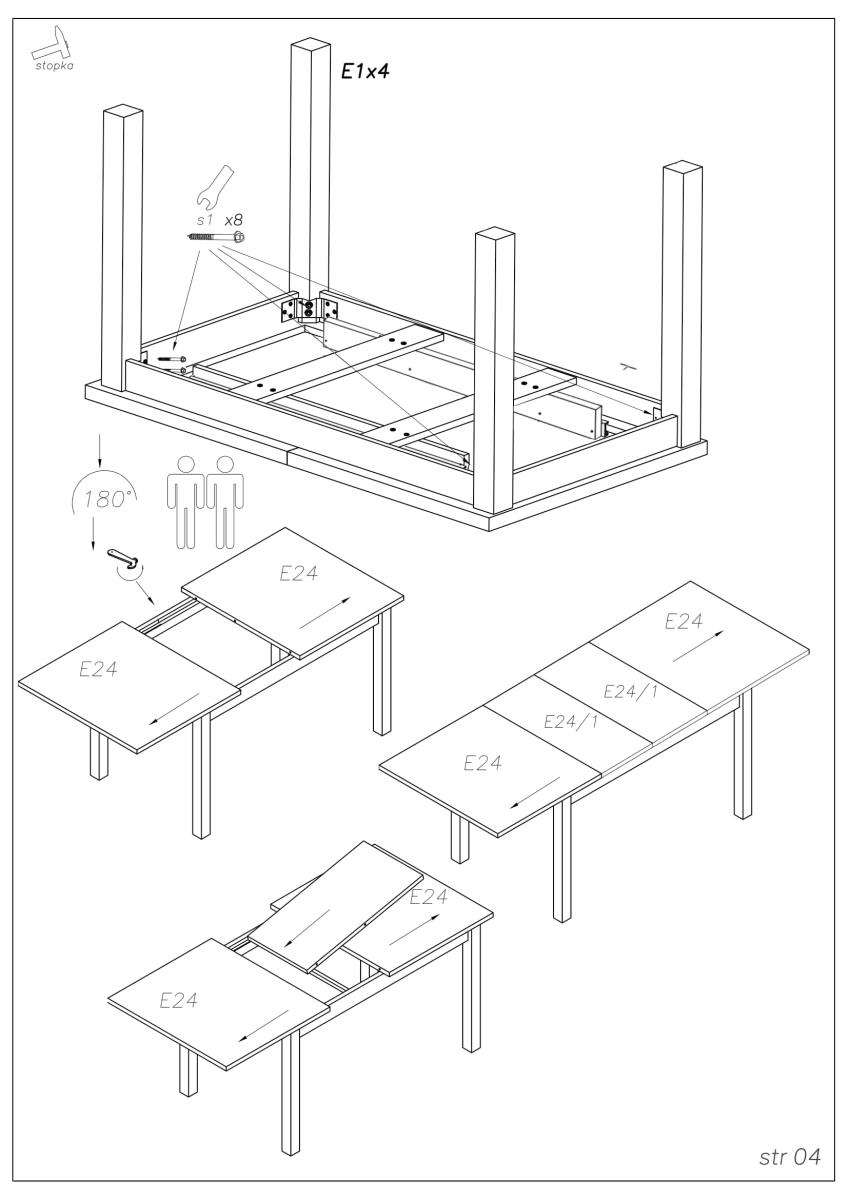 stopka

E1x4

s1 x8

180°

E24

E24

E24

E24/1

E24/1

E24

E24

E24

str 04