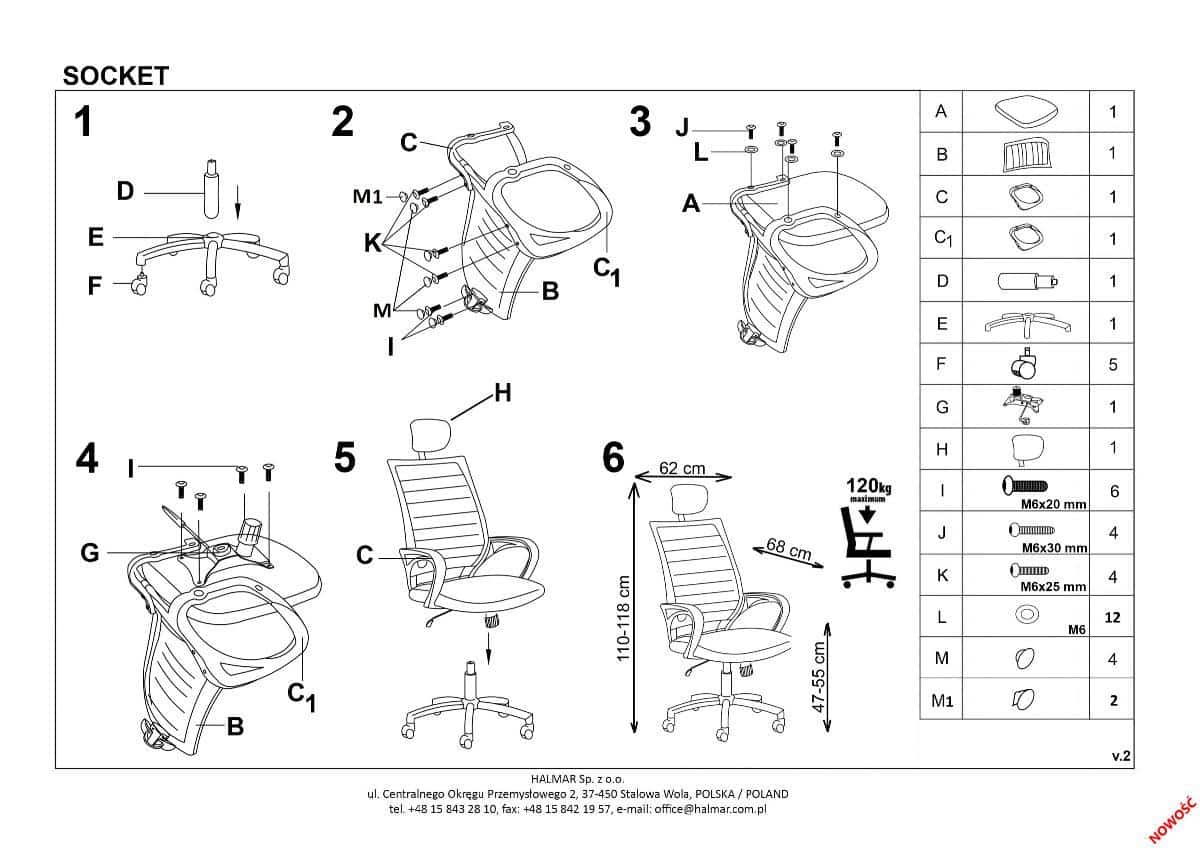 SOCKET

1

D

E

F

2

C

M1

K

M

I

B

$C_1$

3

J

L

A

4

I

G

$C_1$

B

5

H

C

6

62 cm

68 cm

110-118 cm

47-55 cm

120kg maximum

| A | | 1 |
|---|---|---|
| B | | 1 |
| C | | 1 |
| $C_1$ | | 1 |
| D | | 1 |
| E | | 1 |
| F | | 5 |
| G | | 1 |
| H | | 1 |
| I | M6x20 mm | 6 |
| J | M6x30 mm | 4 |
| K | M6x25 mm | 4 |
| L | M6 | 12 |
| M | | 4 |
| M1 | | 2 |

v.2

HALMAR Sp. z o.o.
ul. Centralnego Okręgu Przemysłowego 2, 37-450 Stalowa Wola, POLSKA / POLAND
tel. +48 15 843 28 10, fax: +48 15 842 19 57, e-mail: office@halmar.com.pl

NOWOŚĆ