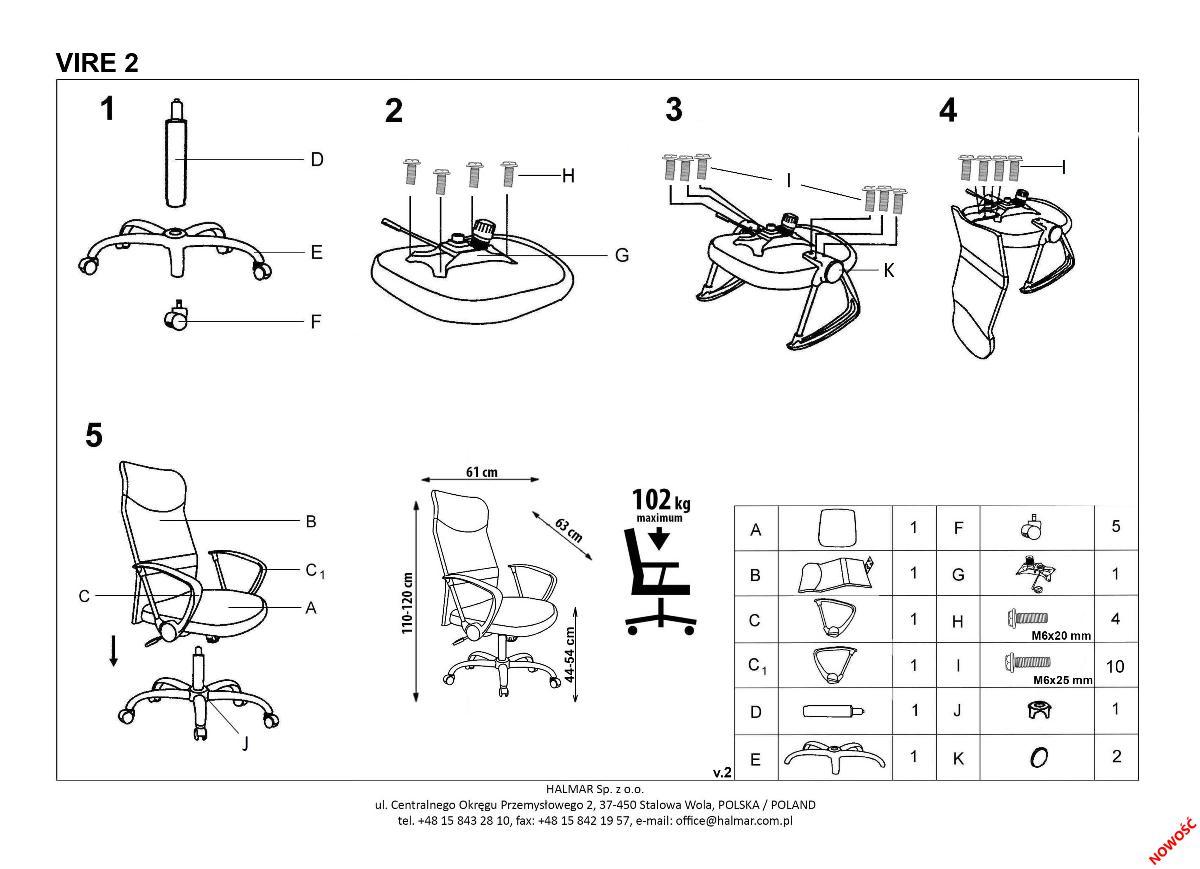 VIRE 2

1

D

E

F

2

H

G

3

I

K

4

I

5

B

$C_1$

C

A

J

61 cm

63 cm

110-120 cm

44-54 cm

102 kg maximum

| A | | 1 | F | | 5 |
|---|---|---|---|---|---|
| B | | 1 | G | | 1 |
| C | | 1 | H | M6x20 mm | 4 |
| $C_1$ | | 1 | I | M6x25 mm | 10 |
| D | | 1 | J | | 1 |
| E | | 1 | K | | 2 |

v.2

HALMAR Sp. z o.o.
ul. Centralnego Okręgu Przemysłowego 2, 37-450 Stalowa Wola, POLSKA / POLAND
tel. +48 15 843 28 10, fax: +48 15 842 19 57, e-mail: office@halmar.com.pl

NOWOŚĆ