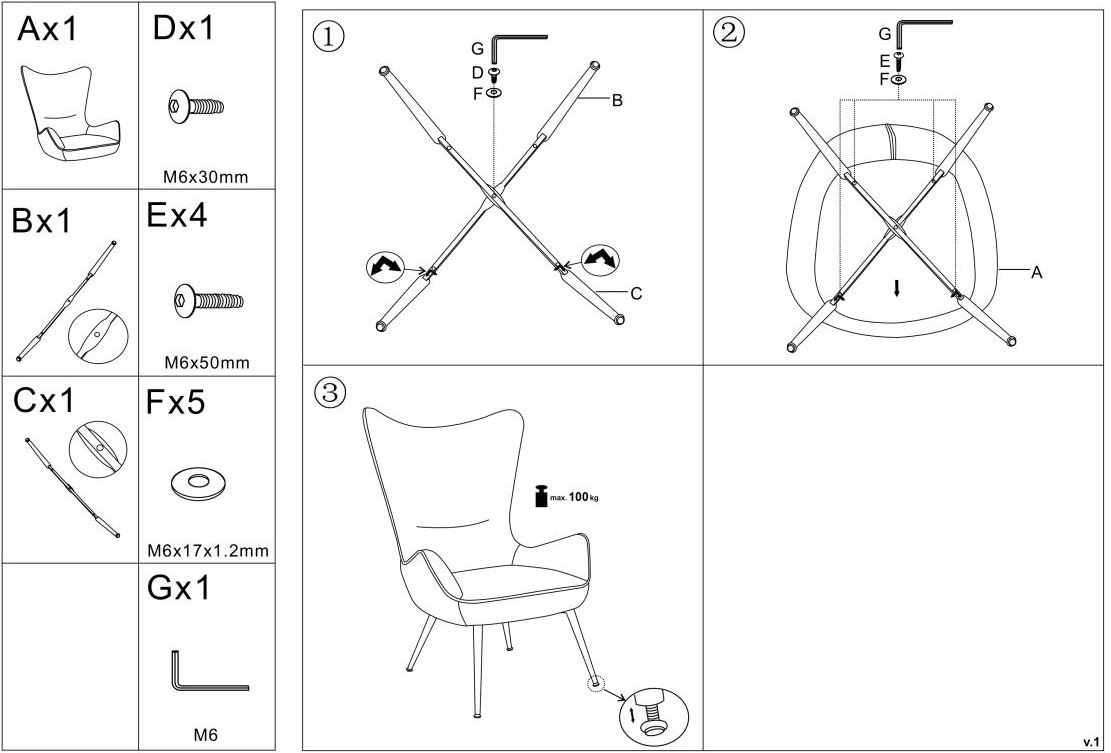 Ax1

Dx1

M6x30mm

Bx1

Ex4

M6x50mm

Cx1

Fx5

M6x17x1.2mm

Gx1

M6

①

G
D
F
B
C

②

G
E
F
A

③

max. 100 kg

v.1