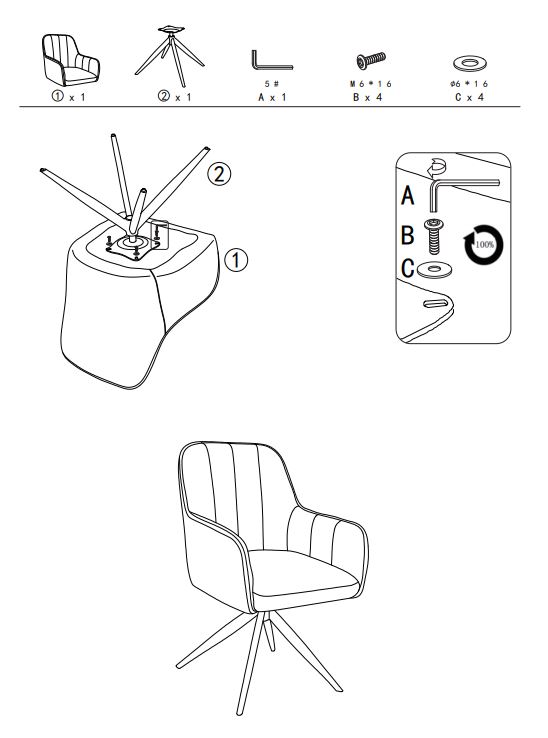 ① x 1

② x 1

5 #
A x 1

M 6 * 1 6
B x 4

ø6 * 1 6
C x 4

②

①

A

B

C

100%