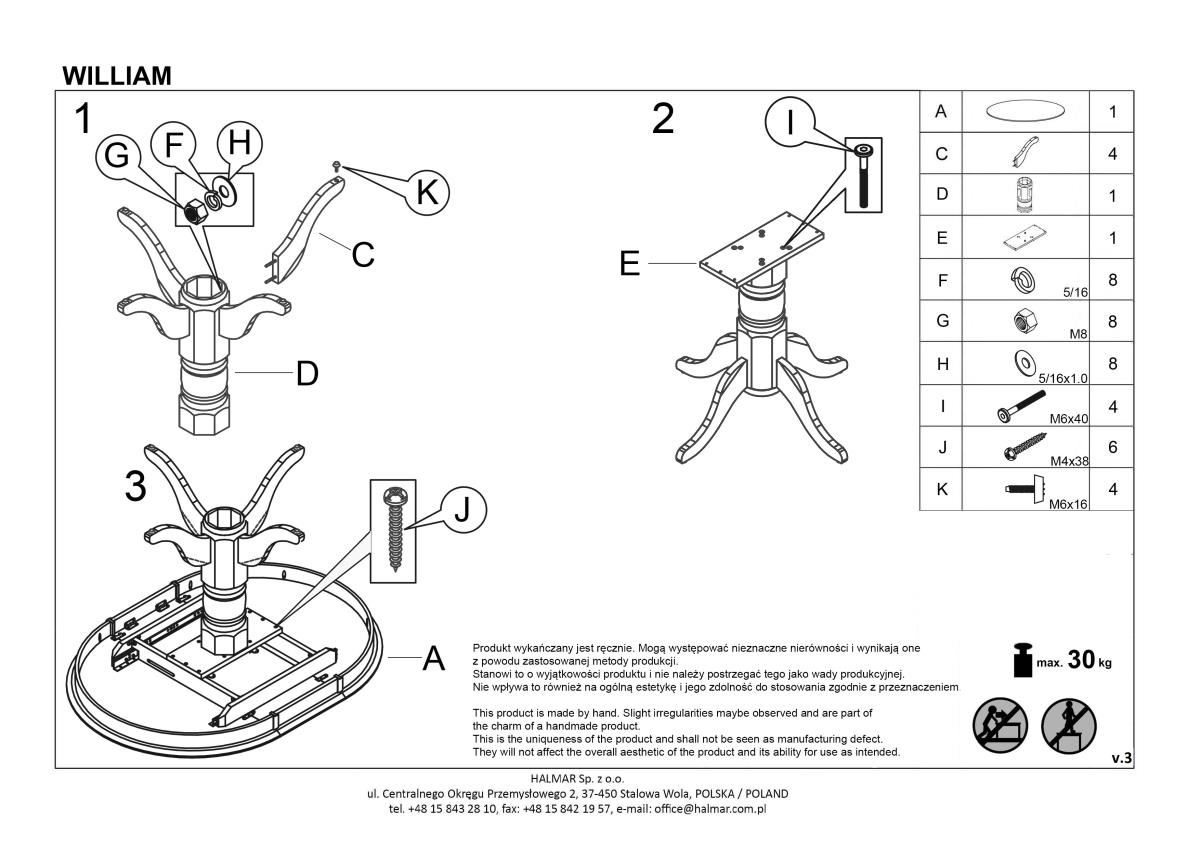 WILLIAM

1

G F H K C D

2

I E

3

J A

| A |  | 1 |
|---|---|---|
| C |  | 4 |
| D |  | 1 |
| E |  | 1 |
| F | 5/16 | 8 |
| G | M8 | 8 |
| H | 5/16x1.0 | 8 |
| I | M6x40 | 4 |
| J | M4x38 | 6 |
| K | M6x16 | 4 |

Produkt wykańczany jest ręcznie. Mogą występować nieznaczne nierówności i wynikają one z powodu zastosowanej metody produkcji.
Stanowi to o wyjątkowości produktu i nie należy postrzegać tego jako wady produkcyjnej.
Nie wpływa to również na ogólną estetykę i jego zdolność do stosowania zgodnie z przeznaczeniem.

This product is made by hand. Slight irregularities maybe observed and are part of the charm of a handmade product.
This is the uniqueness of the product and shall not be seen as manufacturing defect.
They will not affect the overall aesthetic of the product and its ability for use as intended.

max. 30 kg

v.3

HALMAR Sp. z o.o.
ul. Centralnego Okręgu Przemysłowego 2, 37-450 Stalowa Wola, POLSKA / POLAND
tel. +48 15 843 28 10, fax: +48 15 842 19 57, e-mail: office@halmar.com.pl