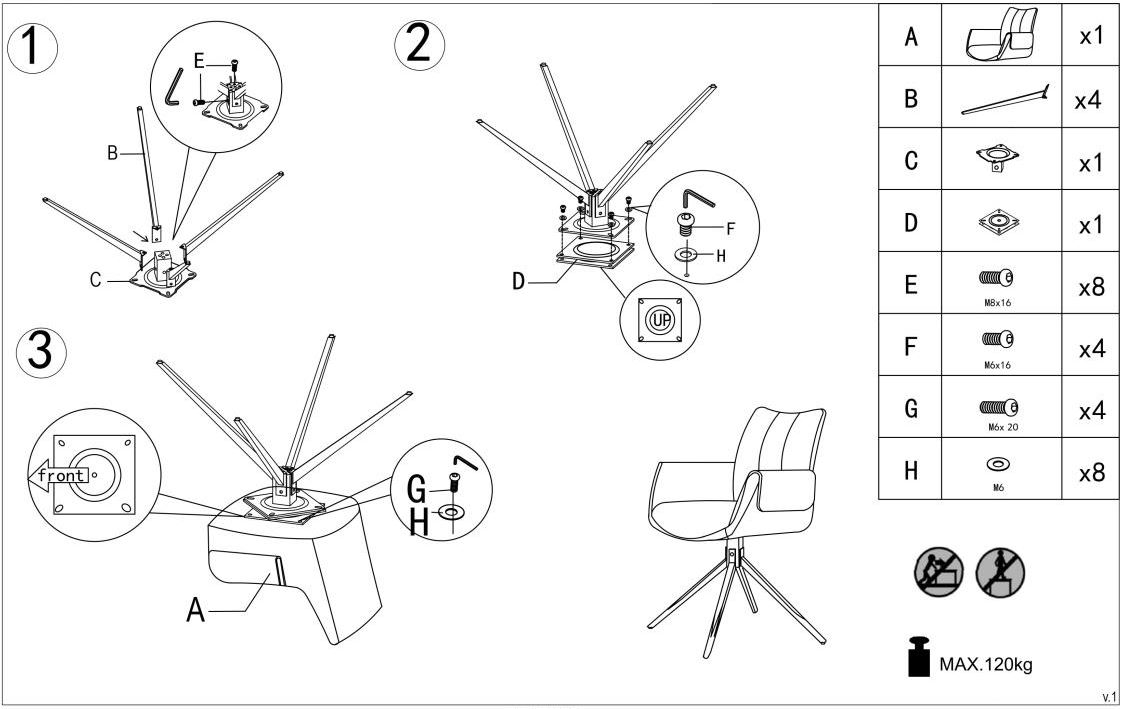 1

E

B

C

2

F

H

D

UP

3

front

G

H

A

| A | | x1 |
|---|---|---|
| B | | x4 |
| C | | x1 |
| D | | x1 |
| E | M8x16 | x8 |
| F | M6x16 | x4 |
| G | M6x 20 | x4 |
| H | M6 | x8 |

MAX.120kg

v.1