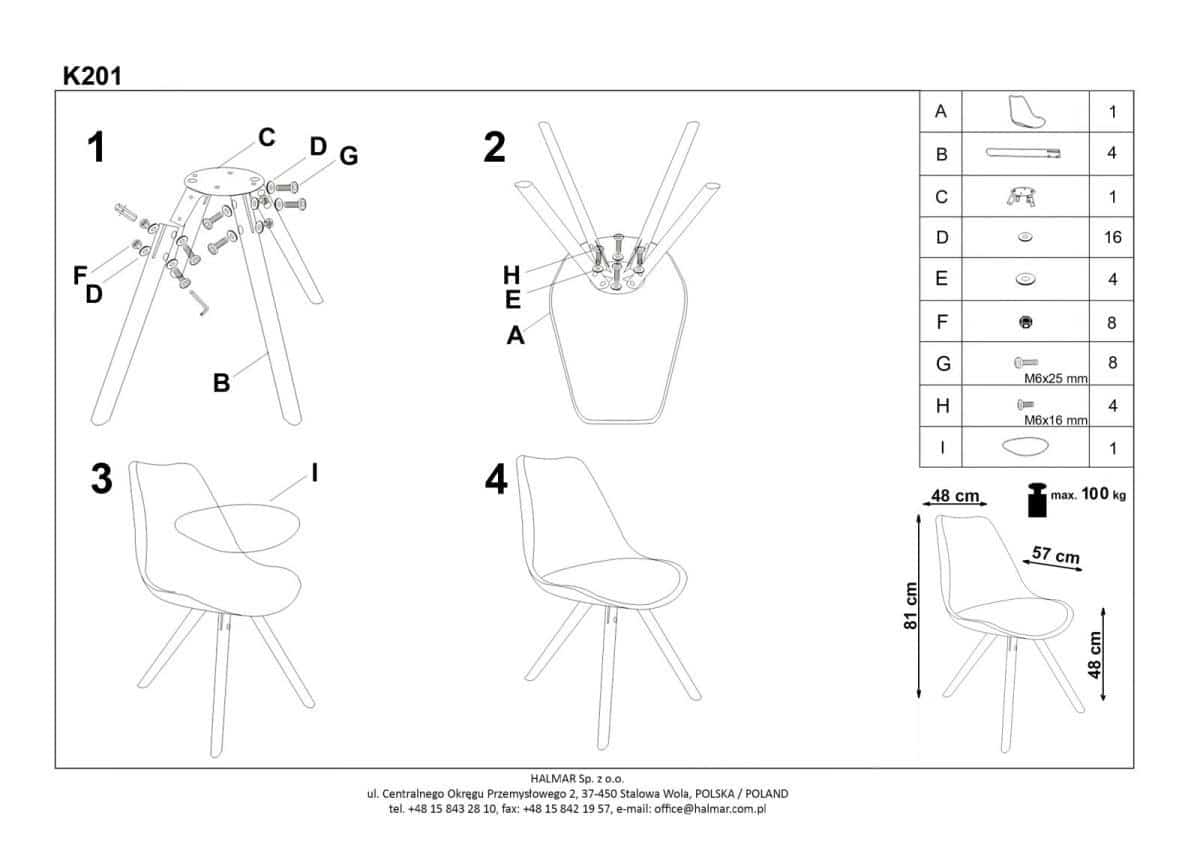 K201

1

C

D

G

F

D

B

2

H

E

A

3

I

4

| A |  | 1 |
|---|---|---|
| B |  | 4 |
| C |  | 1 |
| D |  | 16 |
| E |  | 4 |
| F |  | 8 |
| G | M6x25 mm | 8 |
| H | M6x16 mm | 4 |
| I |  | 1 |

48 cm

max. 100 kg

57 cm

81 cm

48 cm

HALMAR Sp. z o.o.
ul. Centralnego Okręgu Przemysłowego 2, 37-450 Stalowa Wola, POLSKA / POLAND
tel. +48 15 843 28 10, fax: +48 15 842 19 57, e-mail: office@halmar.com.pl