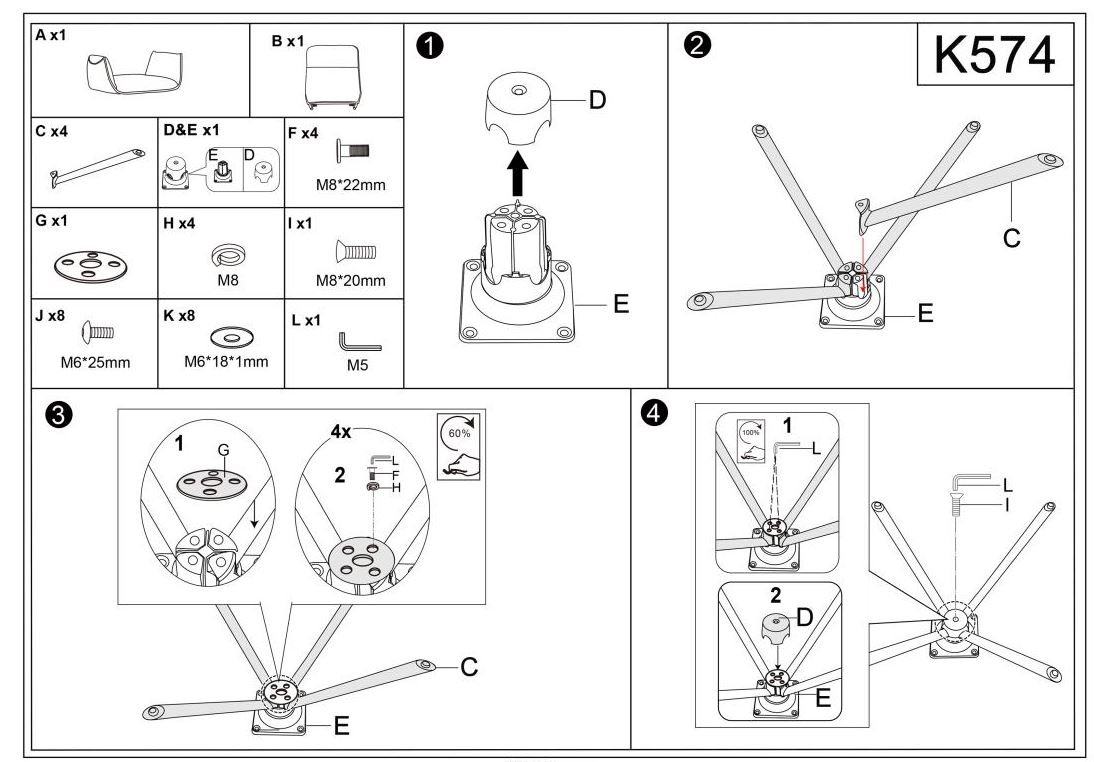 A x1

B x1

C x4

D&E x1
E D

F x4
M8*22mm

G x1

H x4
M8

I x1
M8*20mm

J x8
M6*25mm

K x8
M6*18*1mm

L x1
M5

1
D
E

2
K574
C
E

3
1
G
4x
2
L
F
H
60%
C
E

4
1
100%
L
2
D
E
L
I