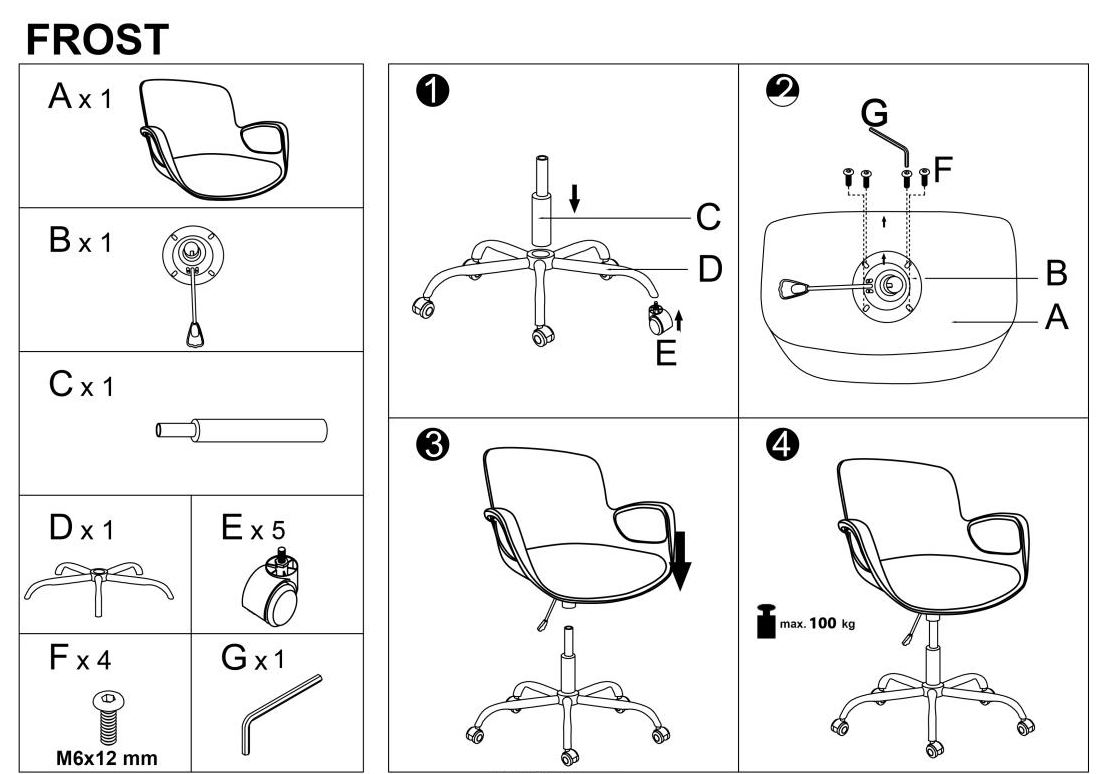 FROST

A x 1

B x 1

C x 1

D x 1

E x 5

F x 4

M6x12 mm

G x 1

1

C

D

E

2

G

F

B

A

3

4

max. 100 kg