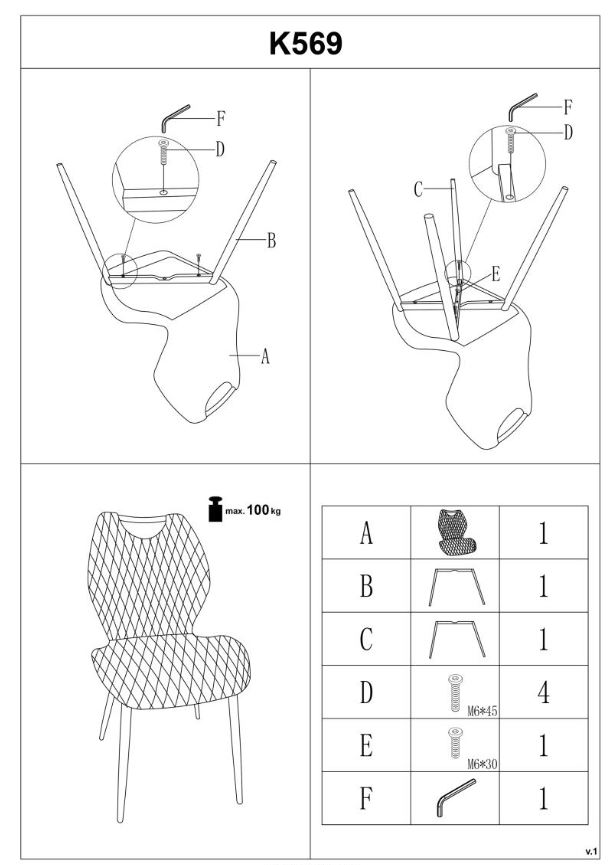 K569

F
D
B
A

F
D
C
E

max. 100 kg

| A | | 1 |
|---|---|---|
| B | | 1 |
| C | | 1 |
| D | M6*45 | 4 |
| E | M6*30 | 1 |
| F | | 1 |

v.1