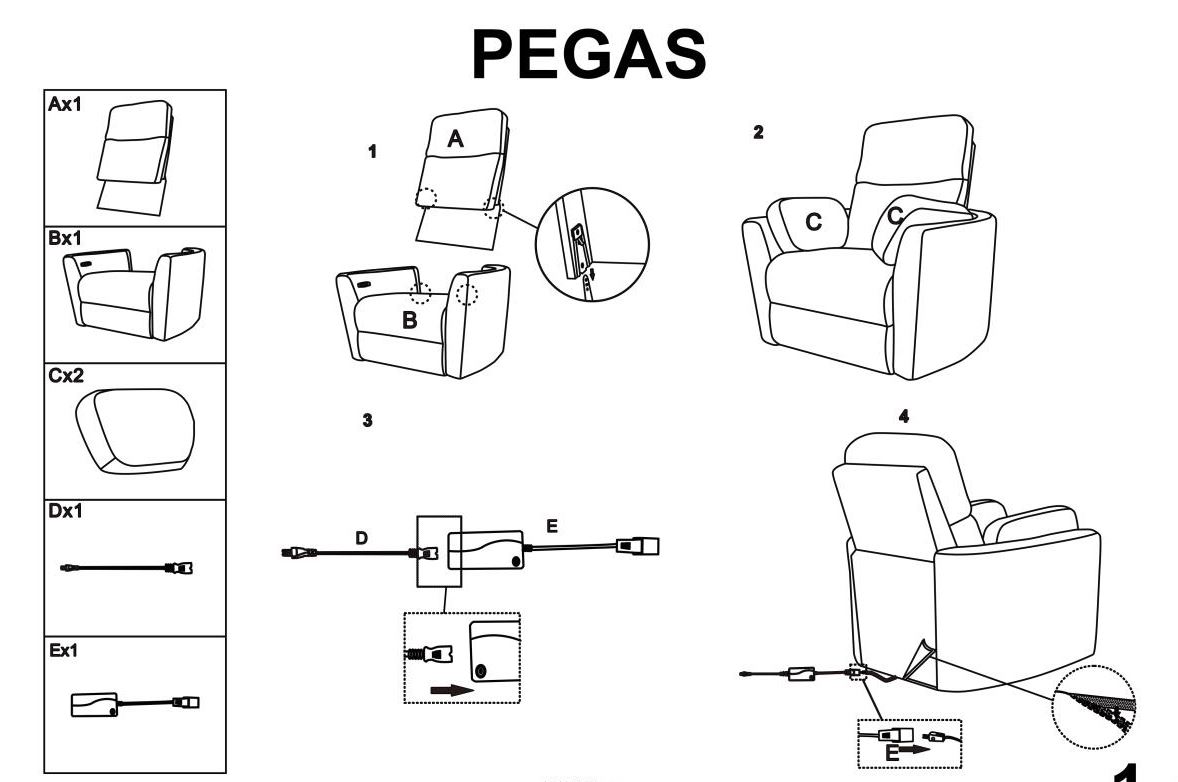 PEGAS

Ax1

Bx1

Cx2

Dx1

Ex1

1

A

B

2

C

C

3

D

E

4

E

1