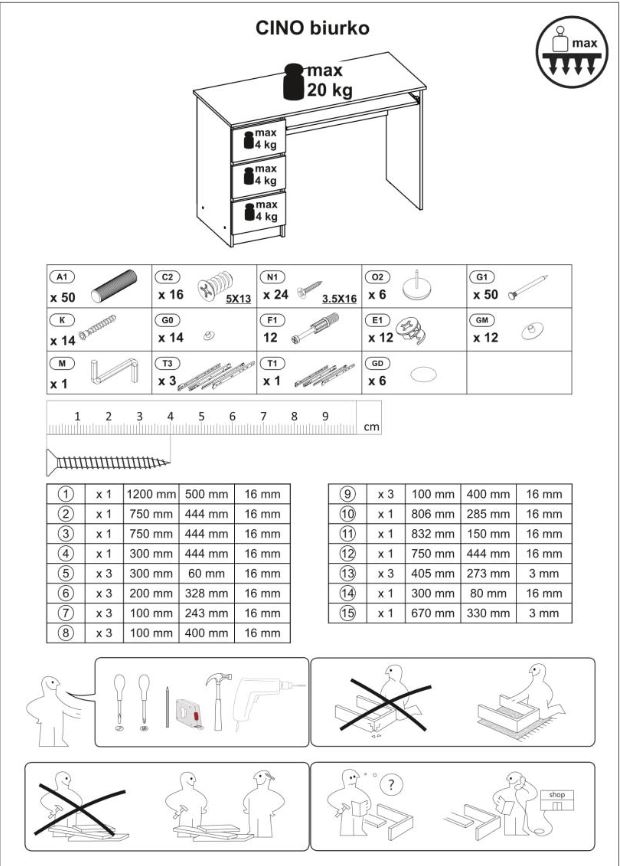 CINO biurko

max

max
20 kg

max
4 kg

max
4 kg

max
4 kg

| A1 x 50 | C2 x 16 5X13 | N1 x 24 3.5X16 | O2 x 6 | G1 x 50 |
|---|---|---|---|---|
| K x 14 | G0 x 14 | F1 12 | E1 x 12 | GM x 12 |
| M x 1 | T3 x 3 | T1 x 1 | GD x 6 | |

1 2 3 4 5 6 7 8 9 cm

| ① | x 1 | 1200 mm | 500 mm | 16 mm |
|---|---|---|---|---|
| ② | x 1 | 750 mm | 444 mm | 16 mm |
| ③ | x 1 | 750 mm | 444 mm | 16 mm |
| ④ | x 1 | 300 mm | 444 mm | 16 mm |
| ⑤ | x 3 | 300 mm | 60 mm | 16 mm |
| ⑥ | x 3 | 200 mm | 328 mm | 16 mm |
| ⑦ | x 3 | 100 mm | 243 mm | 16 mm |
| ⑧ | x 3 | 100 mm | 400 mm | 16 mm |

| ⑨ | x 3 | 100 mm | 400 mm | 16 mm |
|---|---|---|---|---|
| ⑩ | x 1 | 806 mm | 285 mm | 16 mm |
| ⑪ | x 1 | 832 mm | 150 mm | 16 mm |
| ⑫ | x 1 | 750 mm | 444 mm | 16 mm |
| ⑬ | x 3 | 405 mm | 273 mm | 3 mm |
| ⑭ | x 1 | 300 mm | 80 mm | 16 mm |
| ⑮ | x 1 | 670 mm | 330 mm | 3 mm |

?

shop