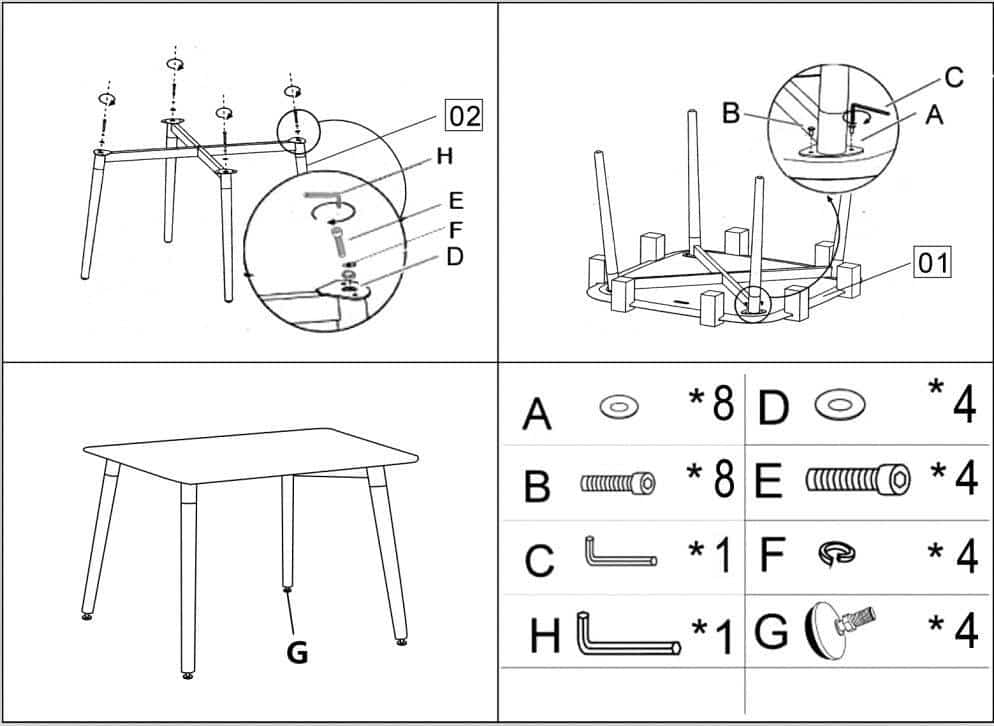 02
H
E
F
D

C
B
A
01

G

| A | *8 | D | *4 |
|---|---|---|---|
| B | *8 | E | *4 |
| C | *1 | F | *4 |
| H | *1 | G | *4 |