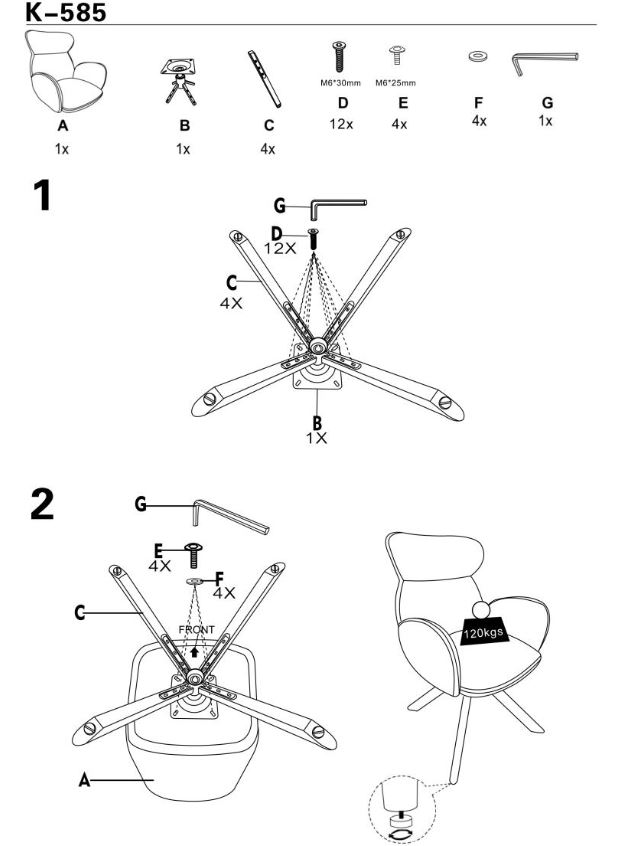 K–585

A
1x

B
1x

C
4x

M6*30mm
D
12x

M6*25mm
E
4x

F
4x

G
1x

1

G
D
12X
C
4X
B
1X

2

G
E
4X
F
4X
C
FRONT
A

120kgs