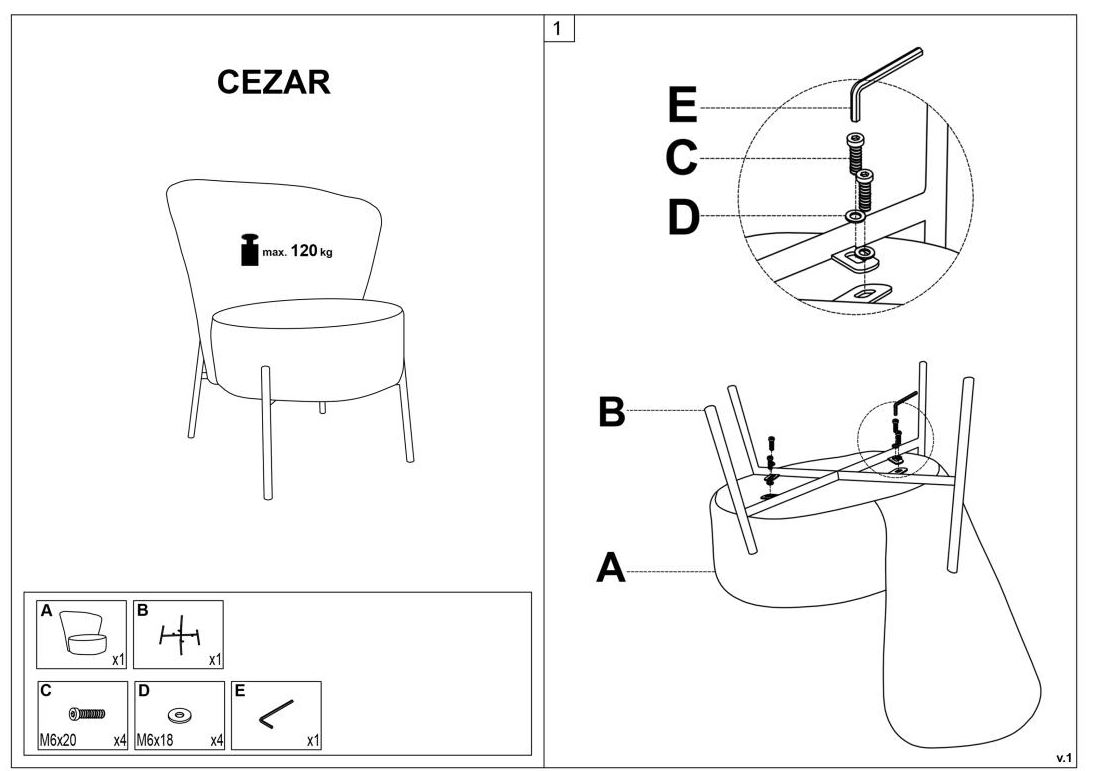 CEZAR

max. 120 kg

A
x1

B
x1

C
M6x20 x4

D
M6x18 x4

E
x1

1

E

C

D

B

A

v.1