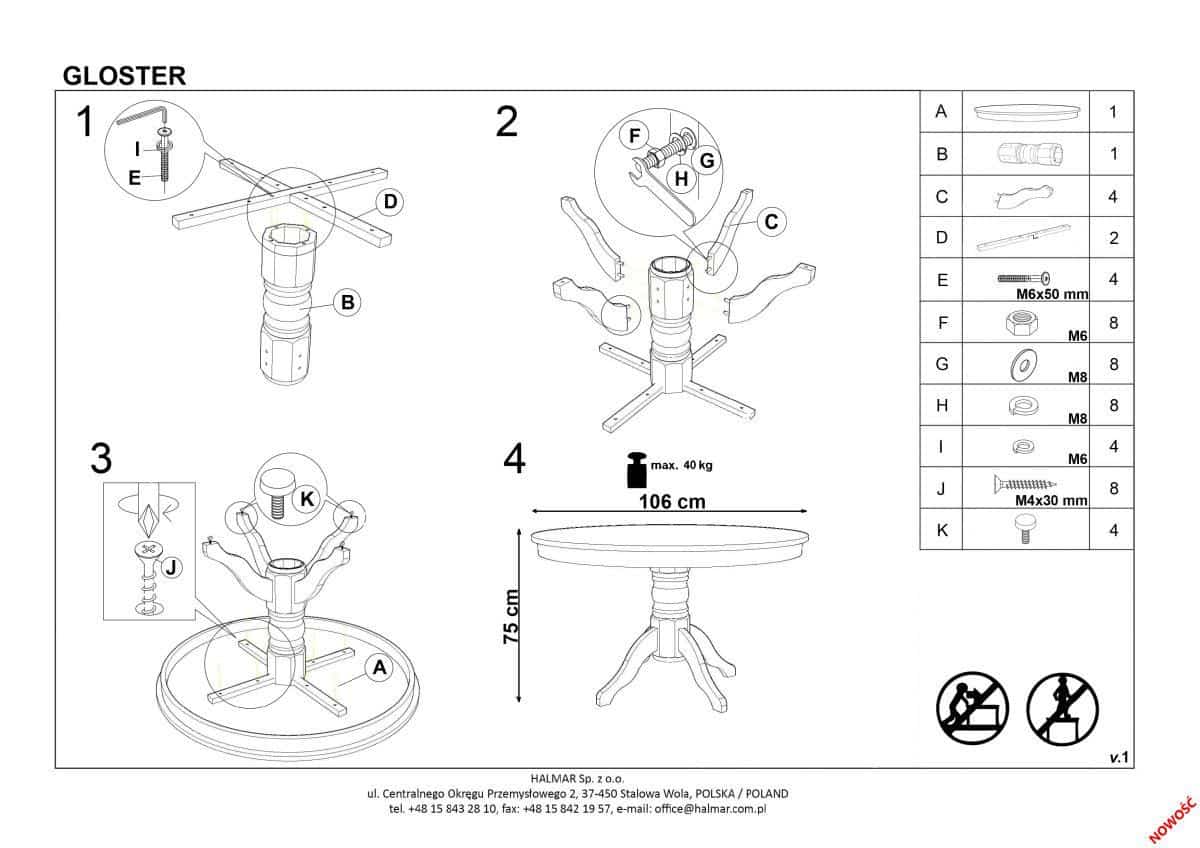 GLOSTER

1

I

E

D

B

2

F

G

H

C

3

K

J

A

4

max. 40 kg

106 cm

75 cm

| A | | 1 |
|---|---|---|
| B | | 1 |
| C | | 4 |
| D | | 2 |
| E | M6x50 mm | 4 |
| F | M6 | 8 |
| G | M8 | 8 |
| H | M8 | 8 |
| I | M6 | 4 |
| J | M4x30 mm | 8 |
| K | | 4 |

v.1

HALMAR Sp. z o.o.
ul. Centralnego Okręgu Przemysłowego 2, 37-450 Stalowa Wola, POLSKA / POLAND
tel. +48 15 843 28 10, fax: +48 15 842 19 57, e-mail: office@halmar.com.pl

NOWOŚĆ