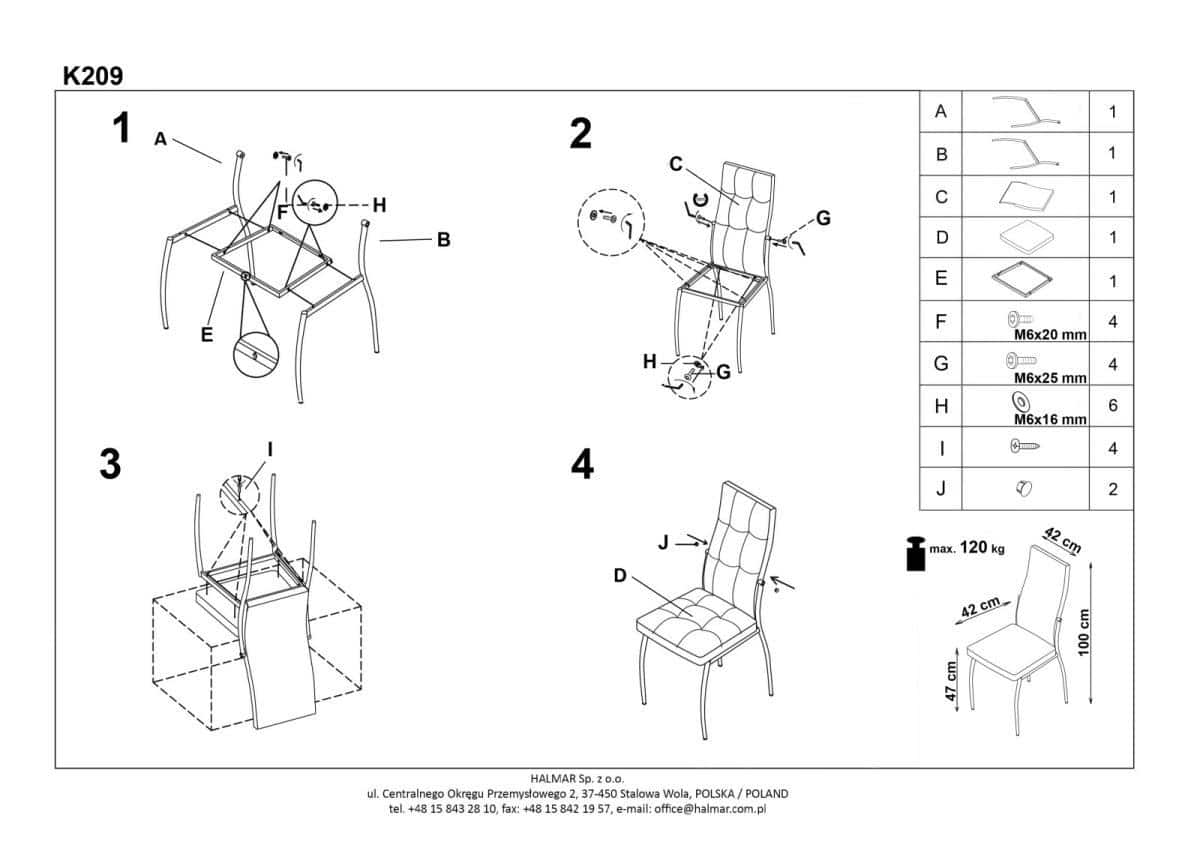 K209

1

A

F

H

B

E

2

C

G

H

G

3

I

4

J

D

| A | | 1 |
|---|---|---|
| B | | 1 |
| C | | 1 |
| D | | 1 |
| E | | 1 |
| F | M6x20 mm | 4 |
| G | M6x25 mm | 4 |
| H | M6x16 mm | 6 |
| I | | 4 |
| J | | 2 |

max. 120 kg

42 cm

42 cm

100 cm

47 cm

HALMAR Sp. z o.o.
ul. Centralnego Okręgu Przemysłowego 2, 37-450 Stalowa Wola, POLSKA / POLAND
tel. +48 15 843 28 10, fax: +48 15 842 19 57, e-mail: office@halmar.com.pl