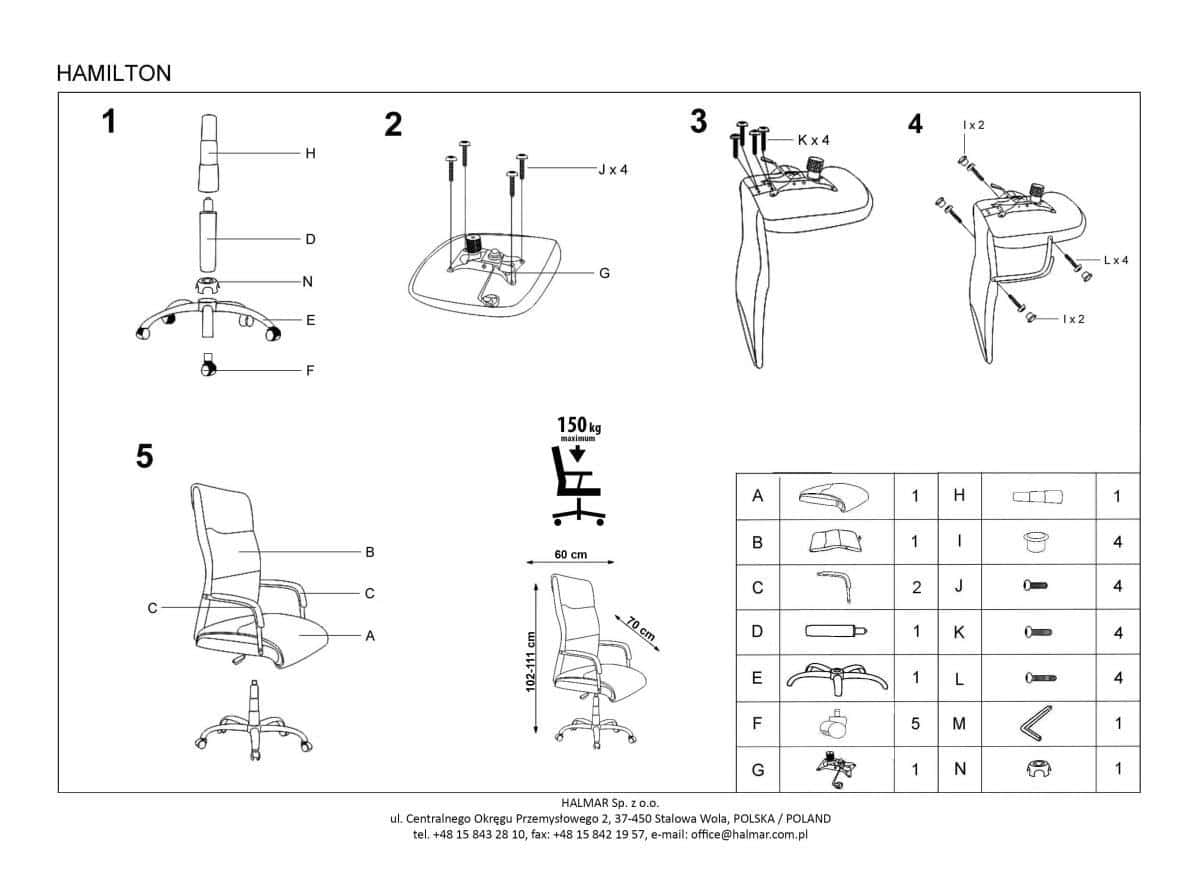 HAMILTON

1

H

D

N

E

F

2

J x 4

G

3

K x 4

4

I x 2

L x 4

I x 2

5

B

C

C

A

150 kg maximum

60 cm

70 cm

102-111 cm

| A | | 1 | H | | 1 |
|---|---|---|---|---|---|
| B | | 1 | I | | 4 |
| C | | 2 | J | | 4 |
| D | | 1 | K | | 4 |
| E | | 1 | L | | 4 |
| F | | 5 | M | | 1 |
| G | | 1 | N | | 1 |

HALMAR Sp. z o.o.
ul. Centralnego Okręgu Przemysłowego 2, 37-450 Stalowa Wola, POLSKA / POLAND
tel. +48 15 843 28 10, fax: +48 15 842 19 57, e-mail: office@halmar.com.pl