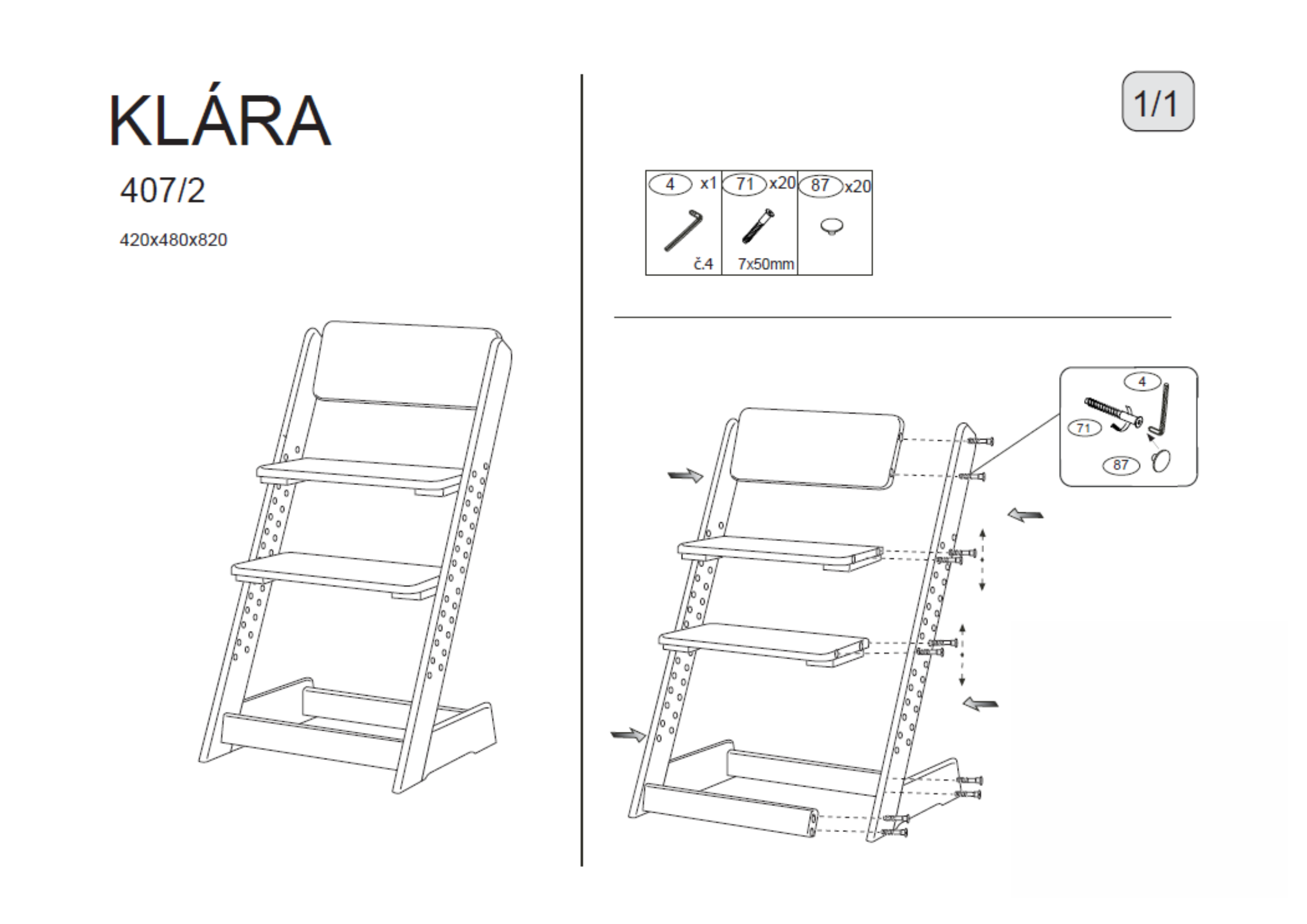 KLÁRA

407/2

420x480x820

1/1

| 4 x1 | 71 x20 | 87 x20 |
|---|---|---|
| č.4 | 7x50mm | |

4

71

87