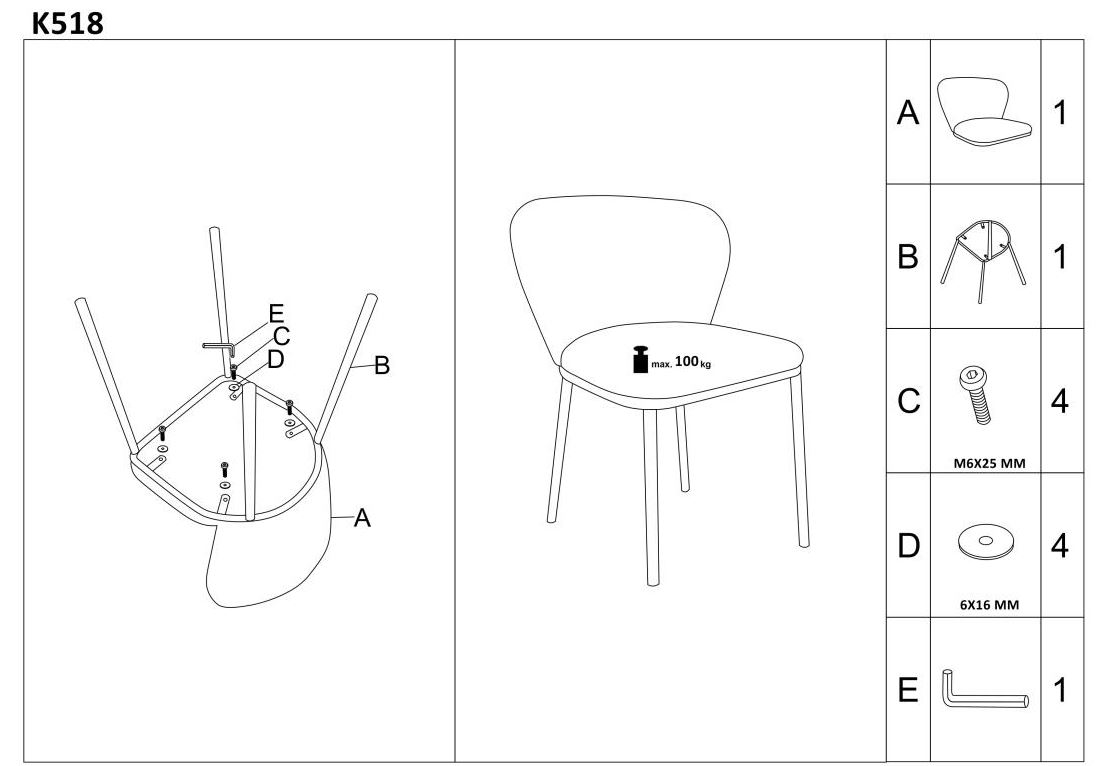 K518

E
C
D
B
A

max. 100 kg

| A | | 1 |
|---|---|---|
| B | | 1 |
| C | M6X25 MM | 4 |
| D | 6X16 MM | 4 |
| E | | 1 |