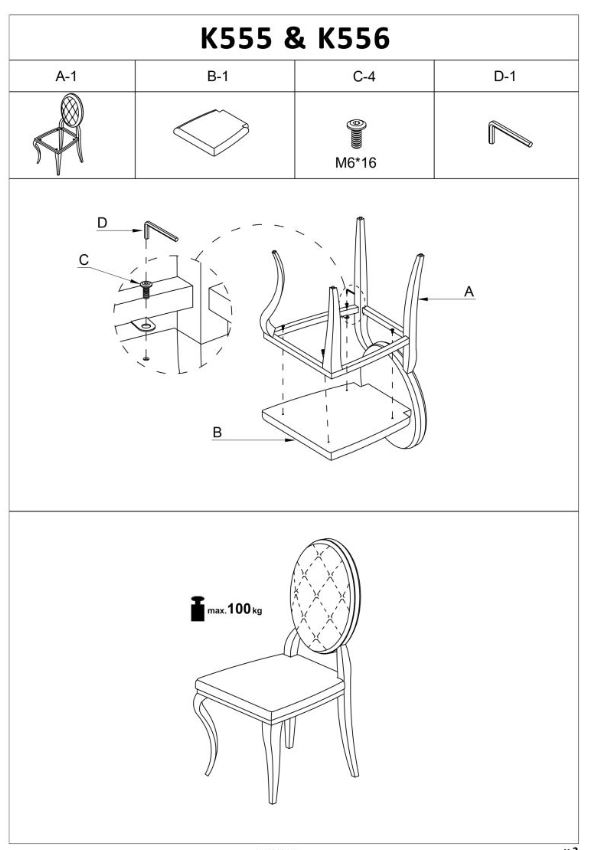 K555 & K556

| A-1 | B-1 | C-4 | D-1 |
|---|---|---|---|
| | | M6*16 | |

D

C

A

B

max. 100 kg